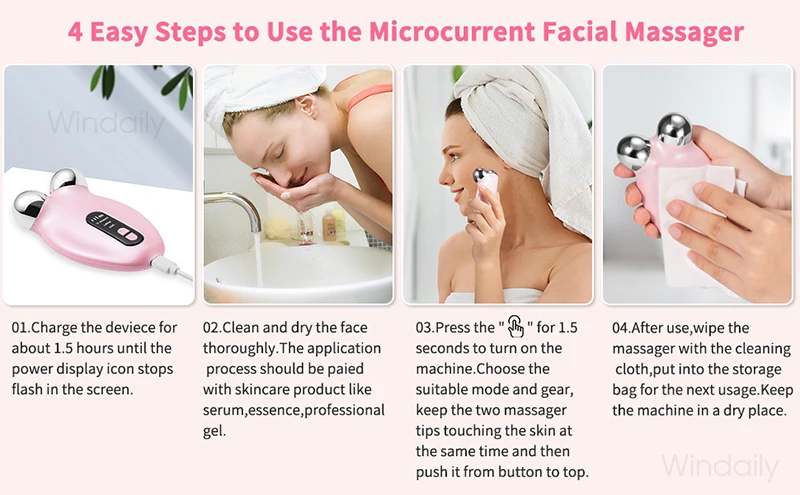 4 Easy Steps to Use the Microcurrent Facial Massager

Windaily

01.Charge the deviece for about 1.5 hours until the power display icon stops flash in the screen.

02.Clean and dry the face thoroughly.The application process should be paied with skincare product like serum,essence,professional gel.

03.Press the "  " for 1.5 seconds to turn on the machine.Choose the suitable mode and gear, keep the two massager tips touching the skin at the same time and then push it from button to top.

04.After use,wipe the massager with the cleaning cloth,put into the storage bag for the next usage.Keep the machine in a dry place.

Windaily