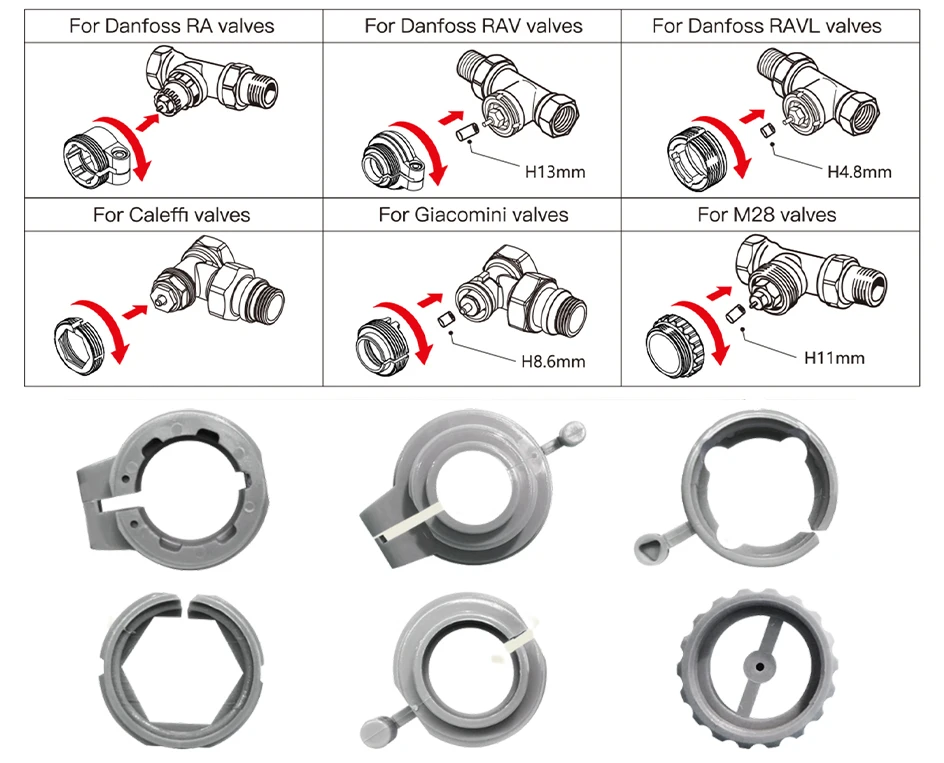 | For Danfoss RA valves | For Danfoss RAV valves | For Danfoss RAVL valves |
|---|---|---|
| | H13mm | H4.8mm |
| For Caleffi valves | For Giacomini valves | For M28 valves |
| | H8.6mm | H11mm |