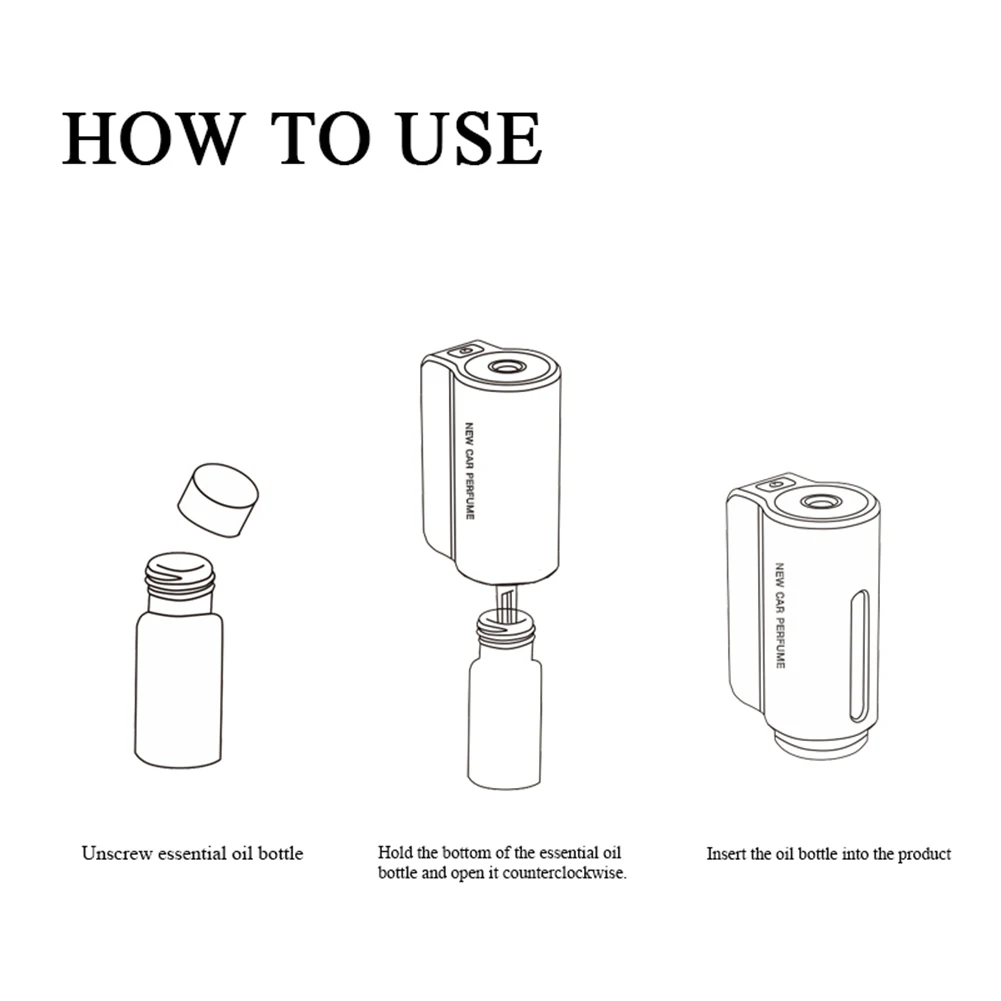 HOW TO USE

NEW CAR PERFUME

NEW CAR PERFUME

Unscrew essential oil bottle

Hold the bottom of the essential oil bottle and open it counterclockwise.

Insert the oil bottle into the product