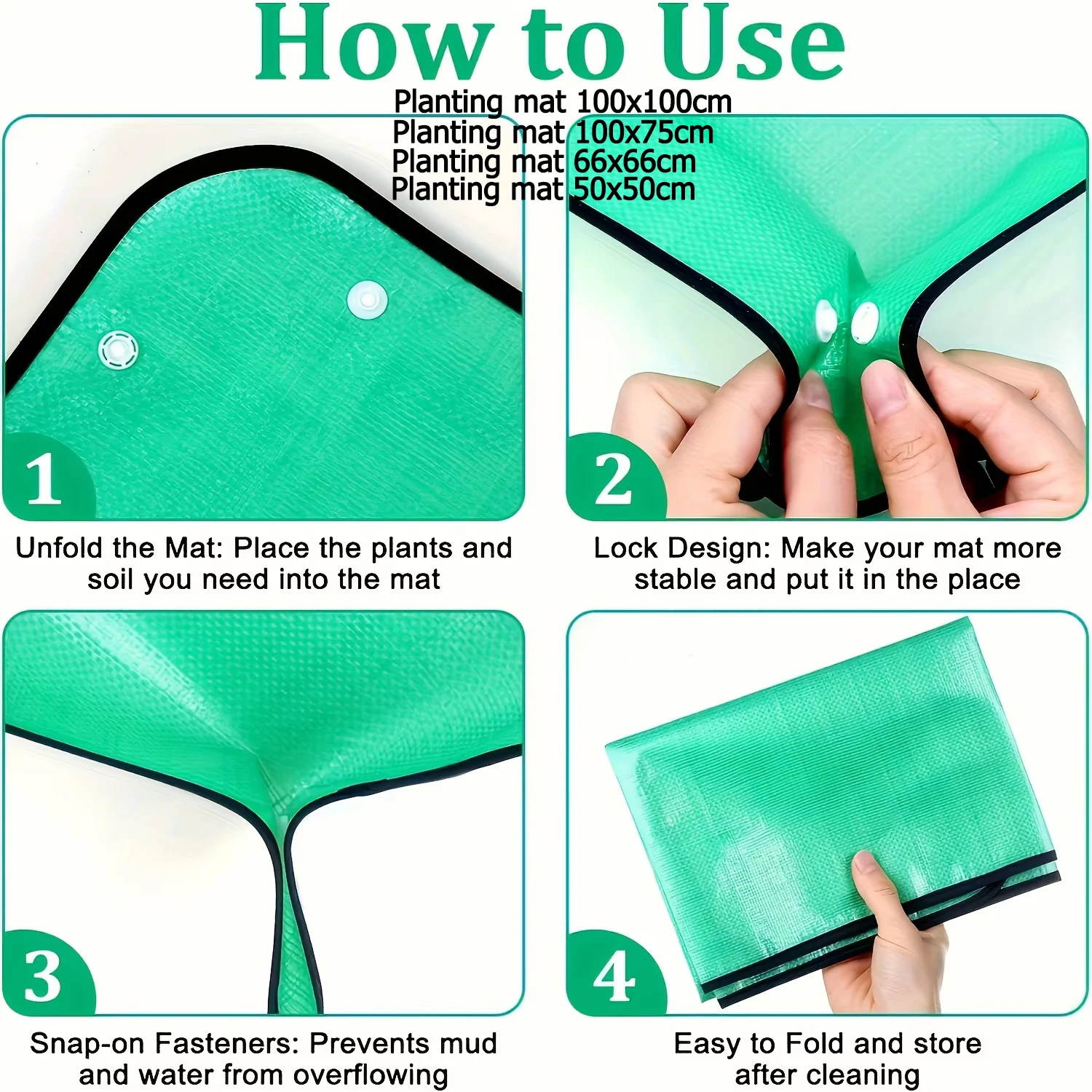 How to Use

Planting mat 100x100cm
Planting mat 100x75cm
Planting mat 66x66cm
Planting mat 50x50cm

1

Unfold the Mat: Place the plants and soil you need into the mat

2

Lock Design: Make your mat more stable and put it in the place

3

Snap-on Fasteners: Prevents mud and water from overflowing

4

Easy to Fold and store after cleaning