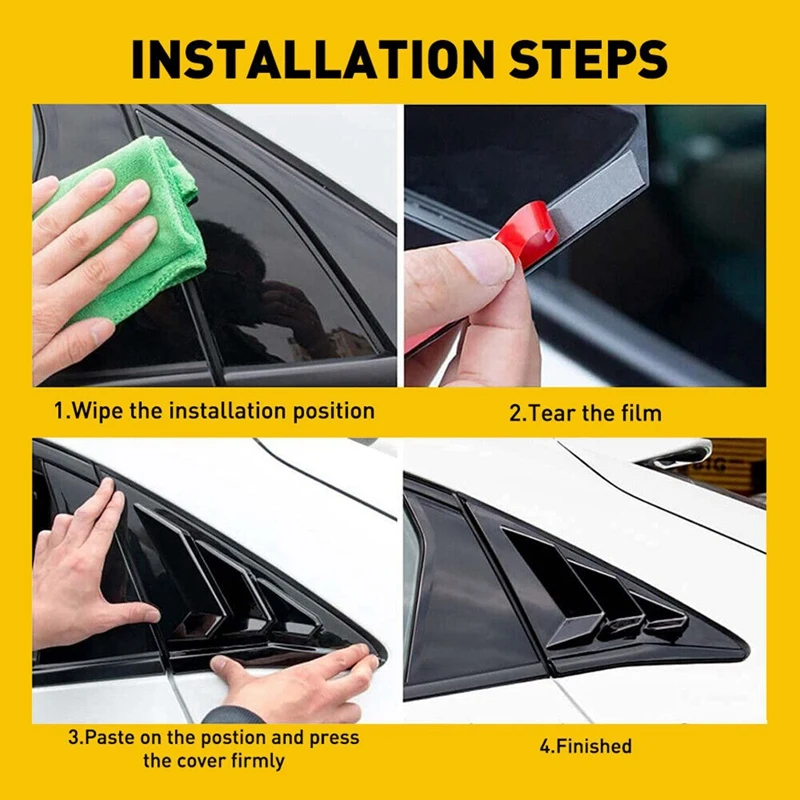 INSTALLATION STEPS

1.Wipe the installation position

2.Tear the film

3.Paste on the postion and press the cover firmly

4.Finished