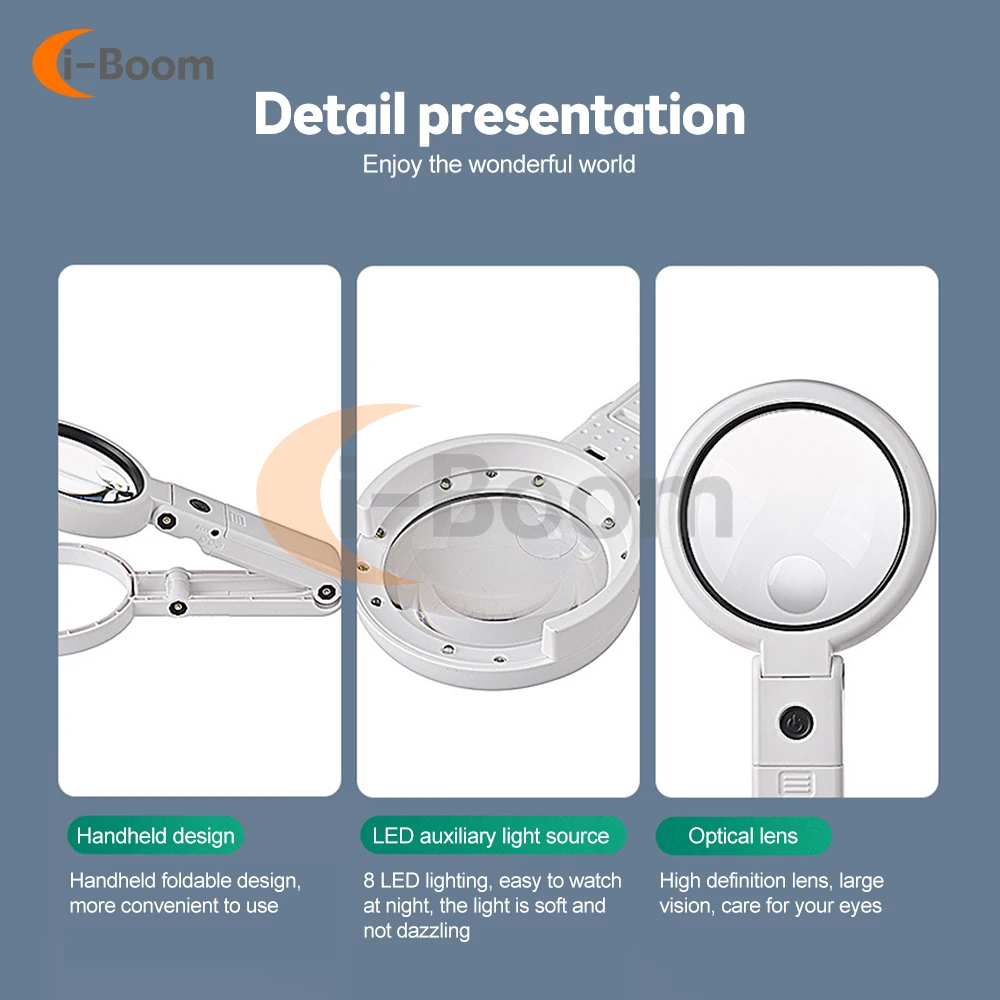 i-Boom

Detail presentation

Enjoy the wonderful world

i-Boom

Handheld design

Handheld foldable design, more convenient to use

LED auxiliary light source

8 LED lighting, easy to watch at night, the light is soft and not dazzling

Optical lens

High definition lens, large vision, care for your eyes