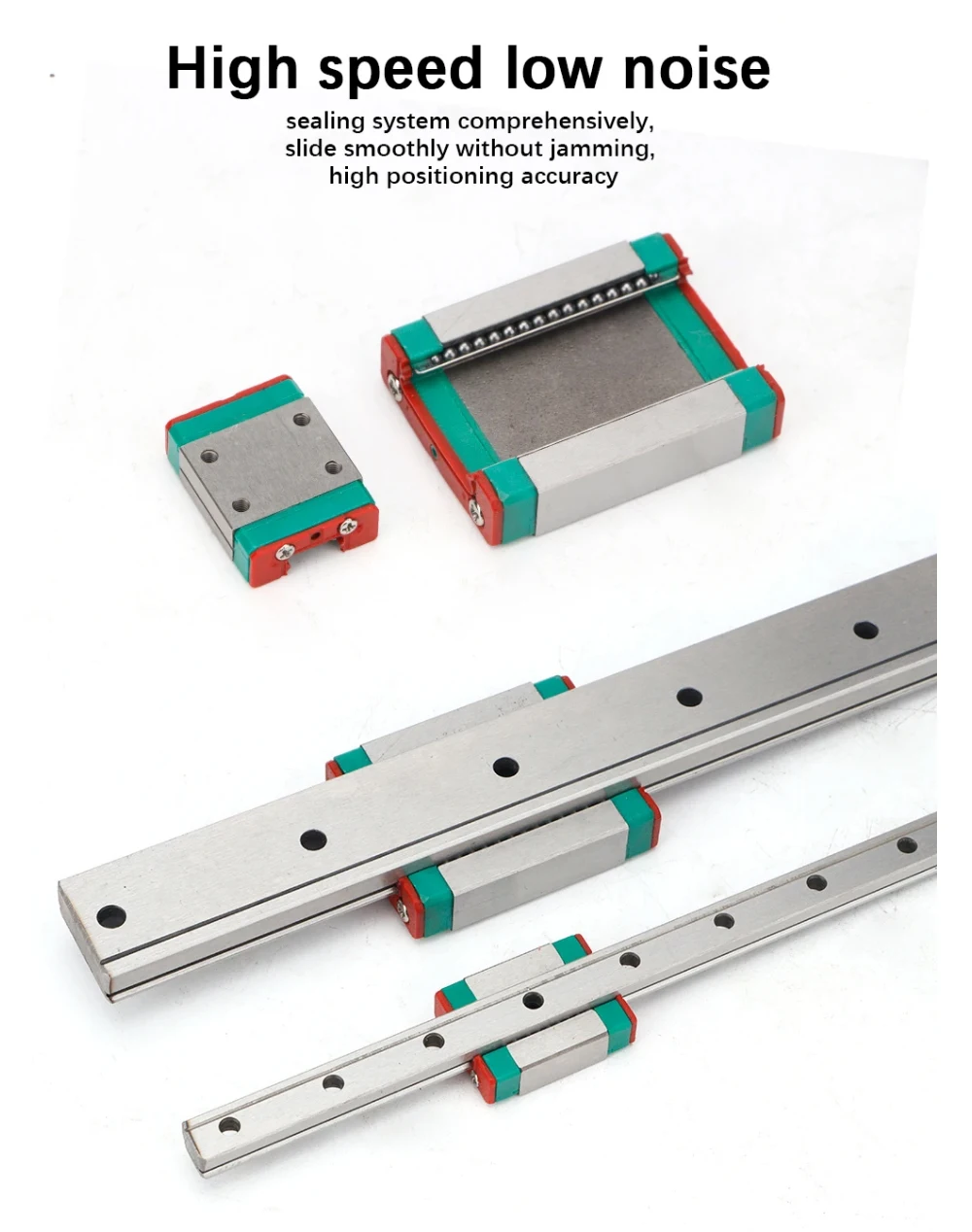 High speed low noise

sealing system comprehensively, slide smoothly without jamming, high positioning accuracy