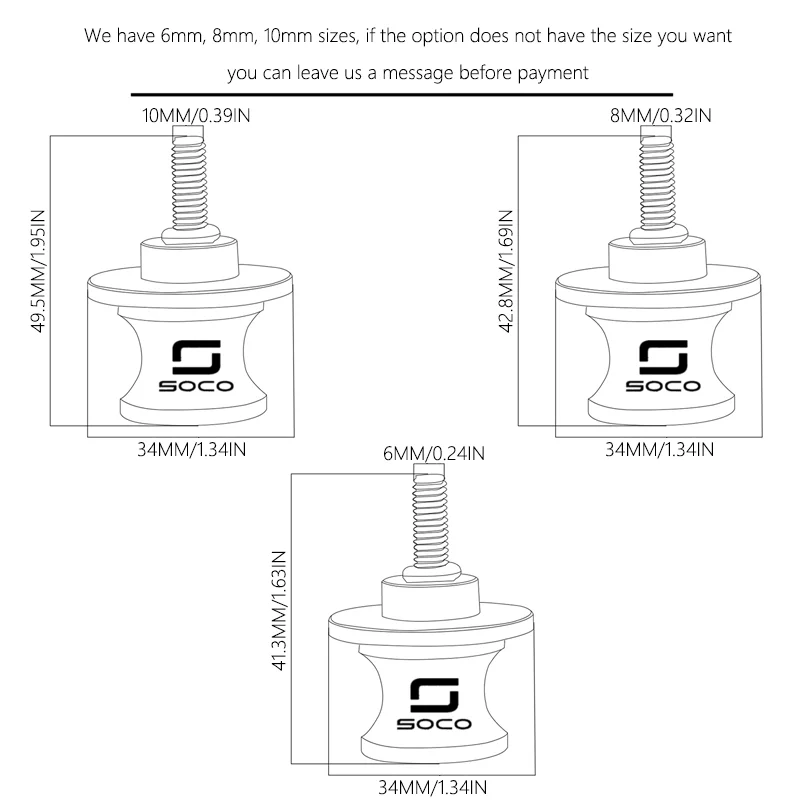 We have 6mm, 8mm, 10mm sizes, if the option does not have the size you want you can leave us a message before payment

10MM/0.39IN
49.5MM/1.95IN
SOCO
34MM/1.34IN

8MM/0.32IN
42.8MM/1.69IN
SOCO
34MM/1.34IN

6MM/0.24IN
41.3MM/1.63IN
SOCO
34MM/1.34IN