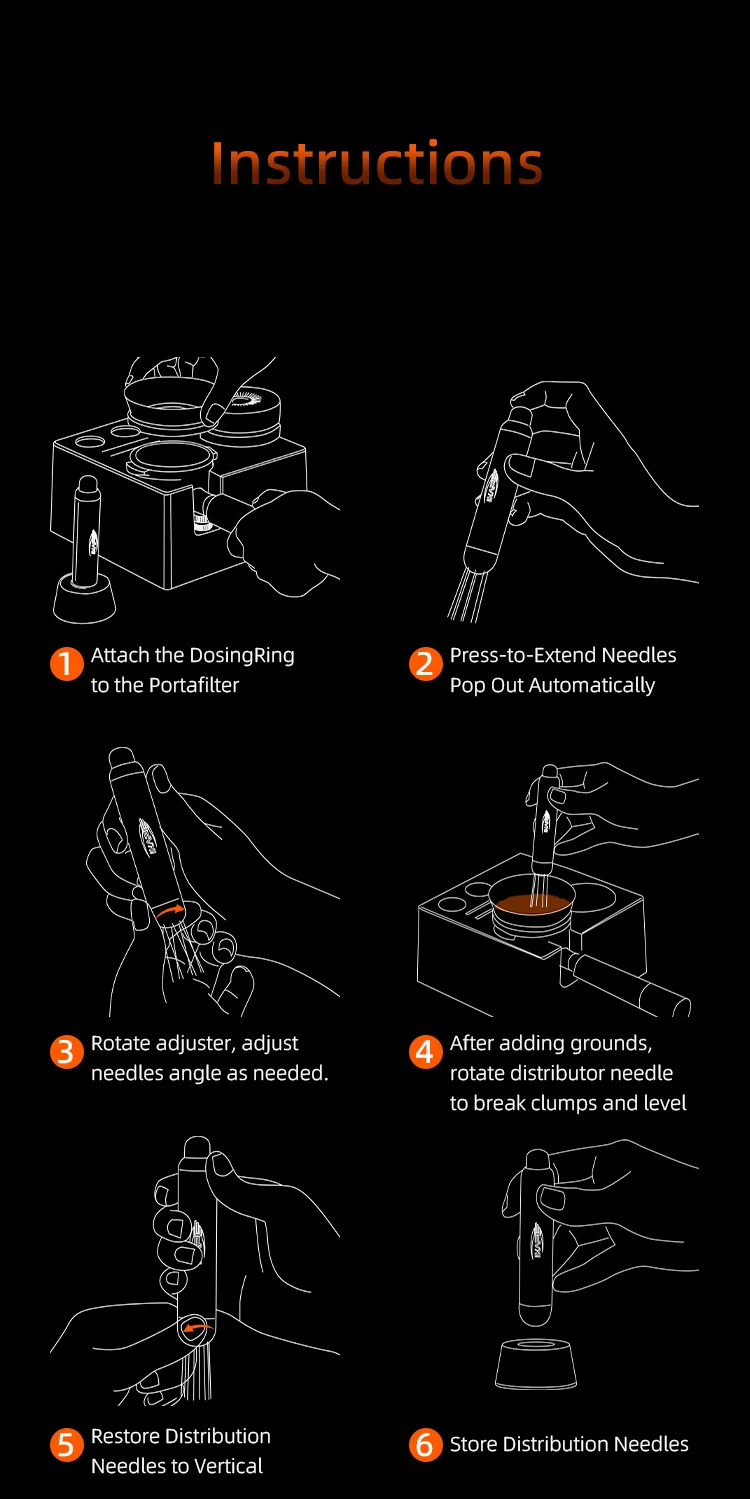 Instructions

1 Attach the DosingRing to the Portafilter

2 Press-to-Extend Needles Pop Out Automatically

3 Rotate adjuster, adjust needles angle as needed.

4 After adding grounds, rotate distributor needle to break clumps and level

5 Restore Distribution Needles to Vertical

6 Store Distribution Needles