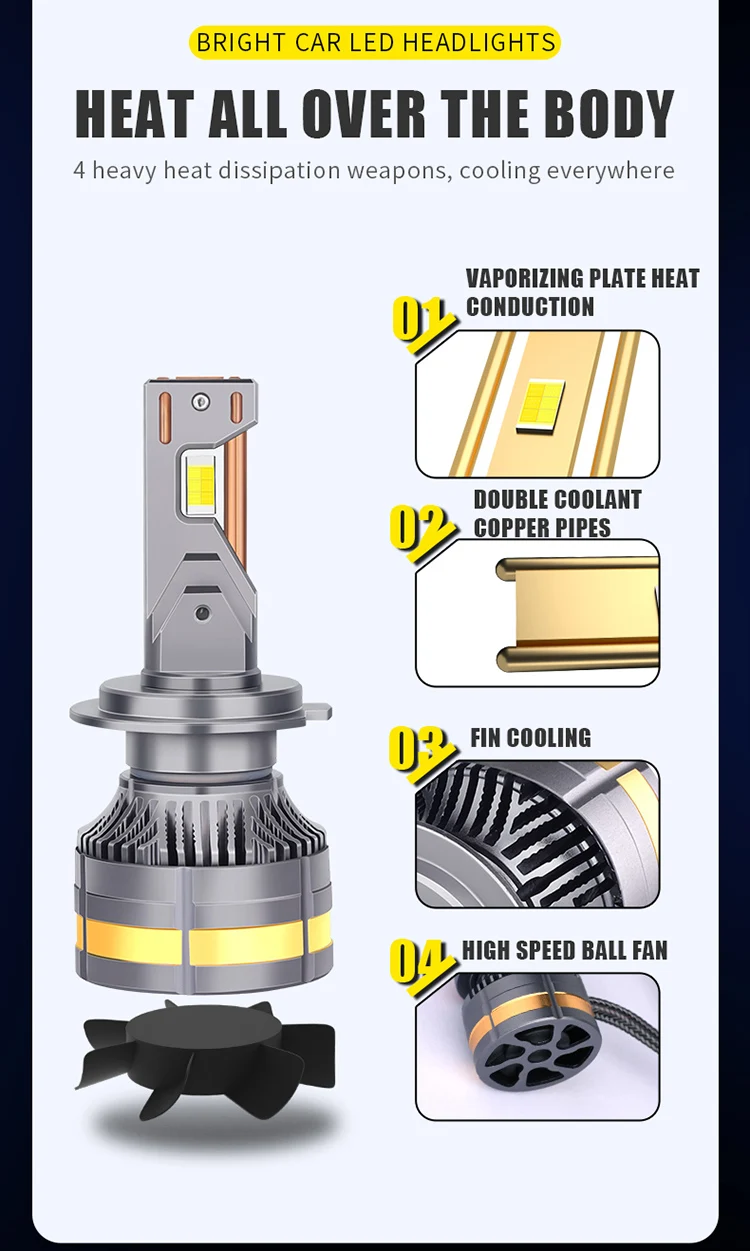 BRIGHT CAR LED HEADLIGHTS

HEAT ALL OVER THE BODY

4 heavy heat dissipation weapons, cooling everywhere

01 VAPORIZING PLATE HEAT CONDUCTION

02 DOUBLE COOLANT COPPER PIPES

03 FIN COOLING

04 HIGH SPEED BALL FAN