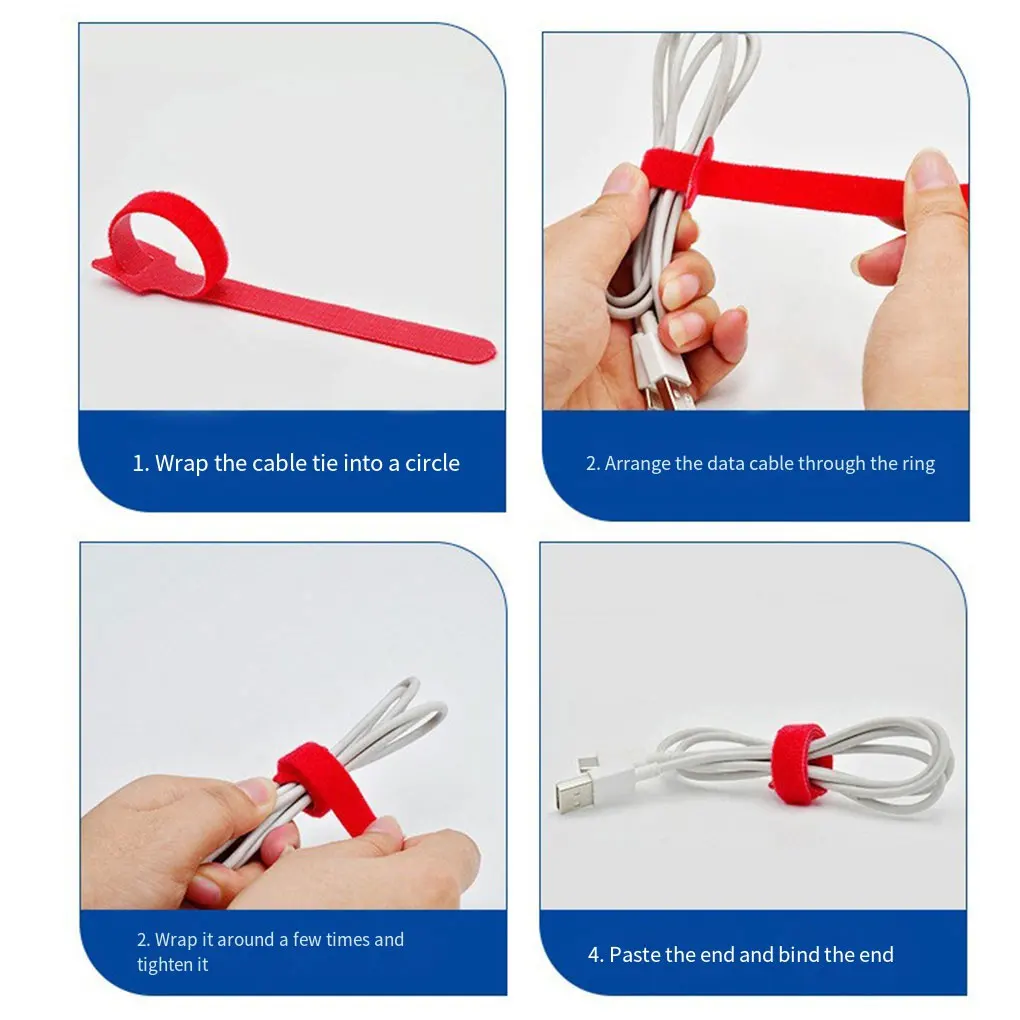 1. Wrap the cable tie into a circle

2. Arrange the data cable through the ring

2. Wrap it around a few times and tighten it

4. Paste the end and bind the end