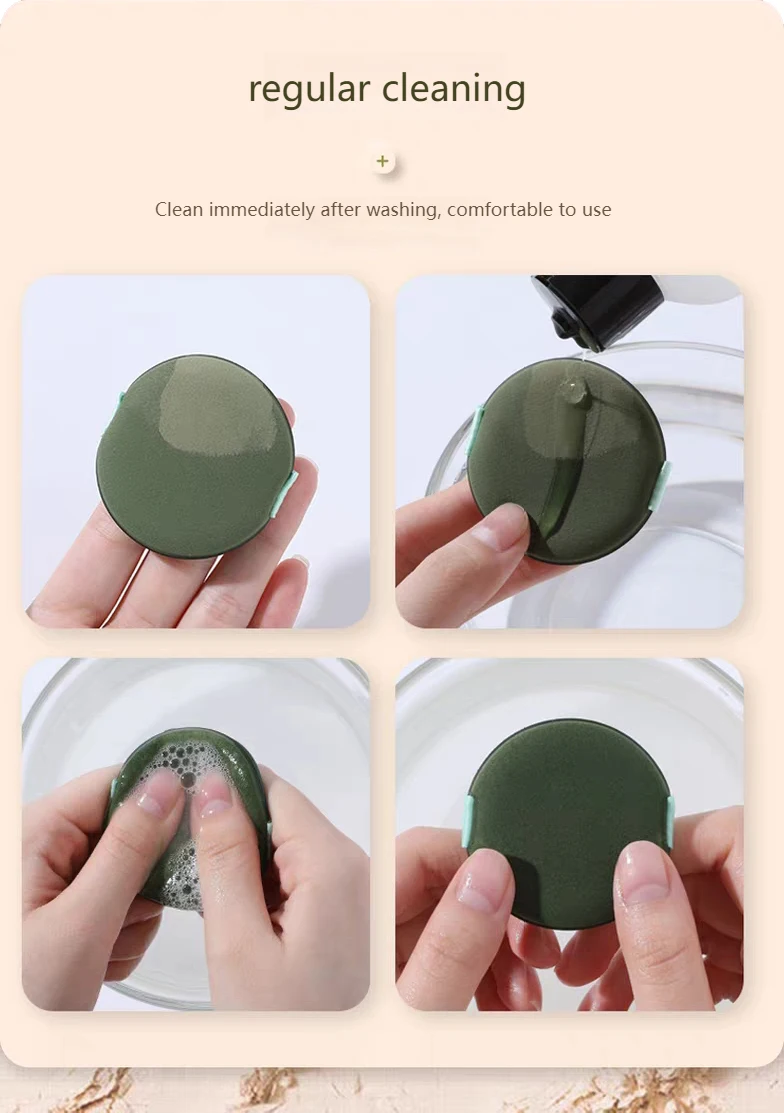 regular cleaning

+

Clean immediately after washing, comfortable to use