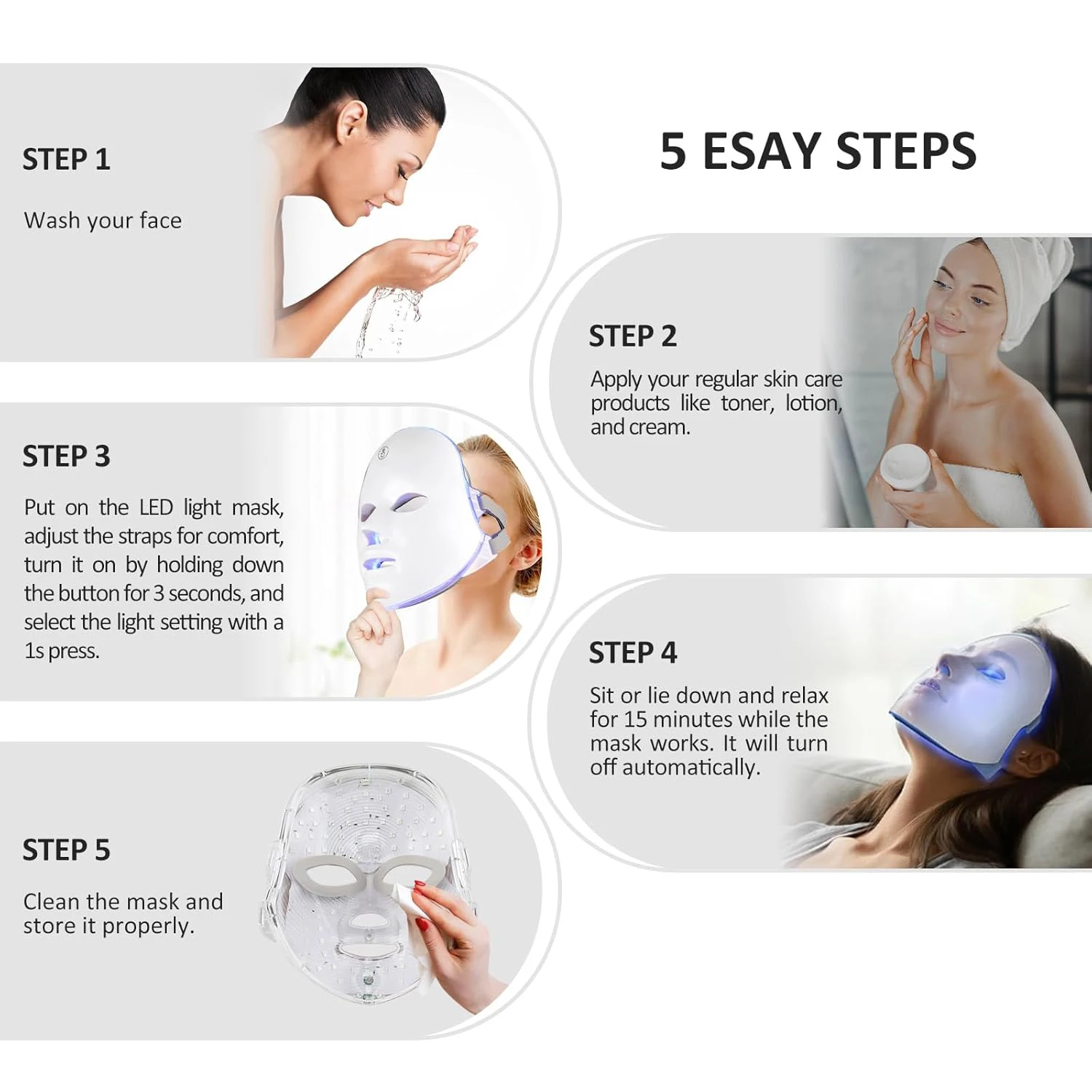 5 ESAY STEPS

STEP 1

Wash your face

STEP 2

Apply your regular skin care products like toner, lotion, and cream.

STEP 3

Put on the LED light mask, adjust the straps for comfort, turn it on by holding down the button for 3 seconds, and select the light setting with a 1s press.

STEP 4

Sit or lie down and relax for 15 minutes while the mask works. It will turn off automatically.

STEP 5

Clean the mask and store it properly.