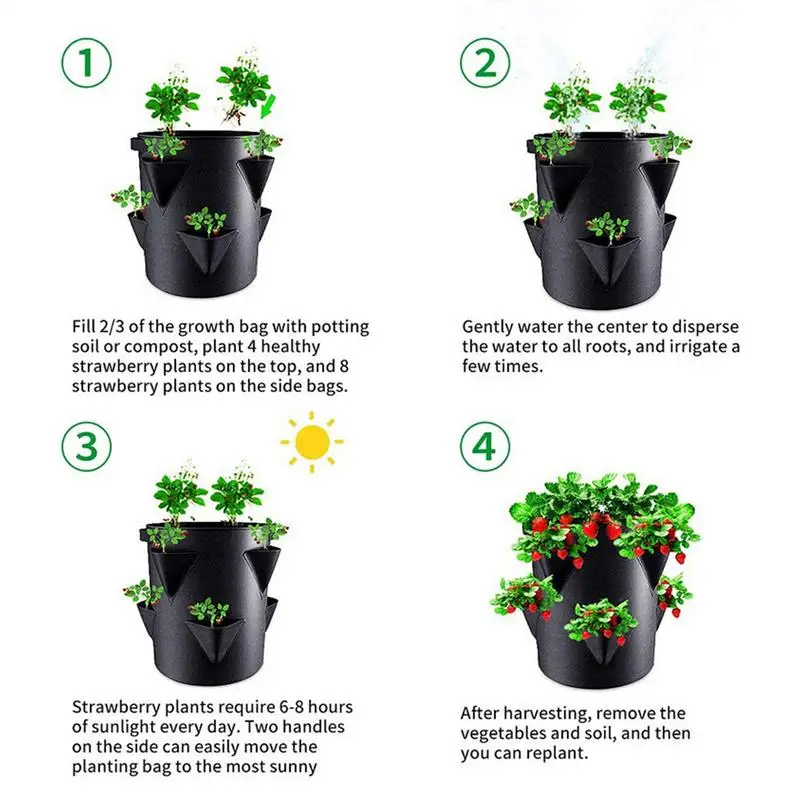 1

Fill 2/3 of the growth bag with potting soil or compost, plant 4 healthy strawberry plants on the top, and 8 strawberry plants on the side bags.

2

Gently water the center to disperse the water to all roots, and irrigate a few times.

3

Strawberry plants require 6-8 hours of sunlight every day. Two handles on the side can easily move the planting bag to the most sunny

4

After harvesting, remove the vegetables and soil, and then you can replant.