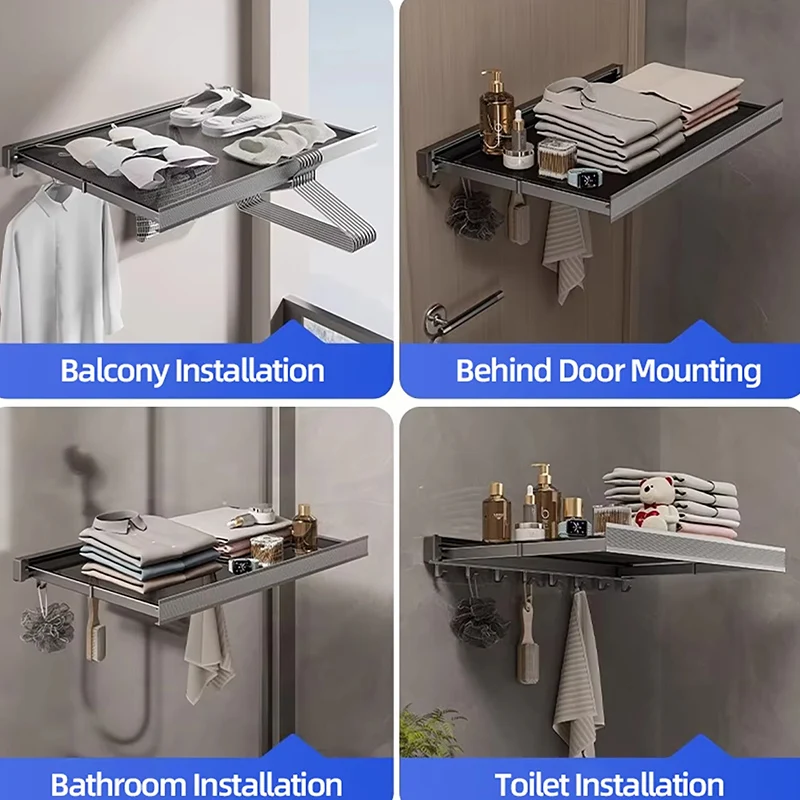 Balcony Installation

Behind Door Mounting

Bathroom Installation

Toilet Installation