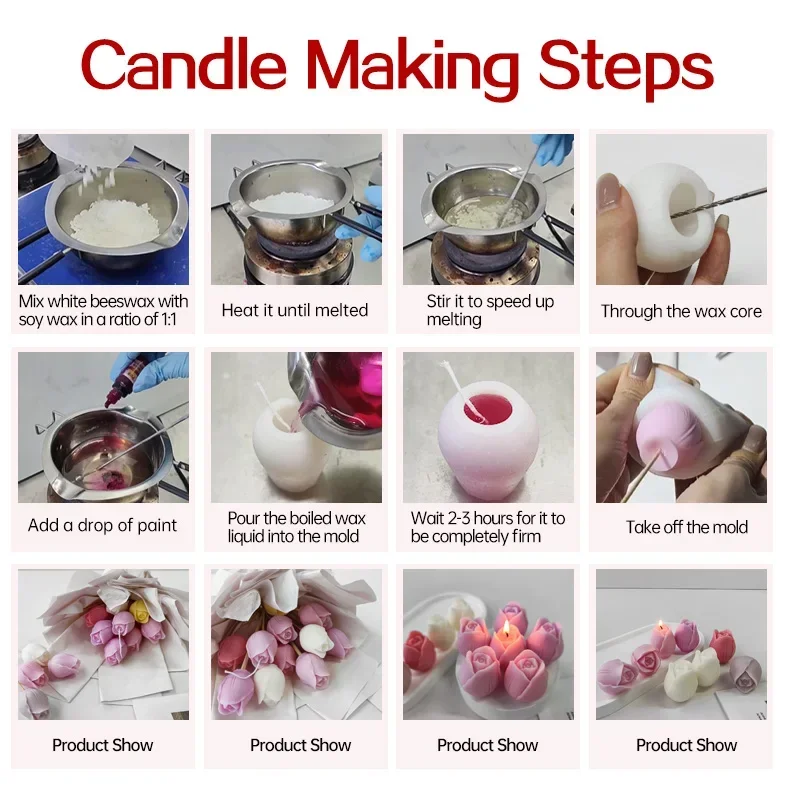 Candle Making Steps

Mix white beeswax with soy wax in a ratio of 1:1

Heat it until melted

Stir it to speed up melting

Through the wax core

Add a drop of paint

Pour the boiled wax liquid into the mold

Wait 2-3 hours for it to be completely firm

Take off the mold

Product Show

Product Show

Product Show

Product Show