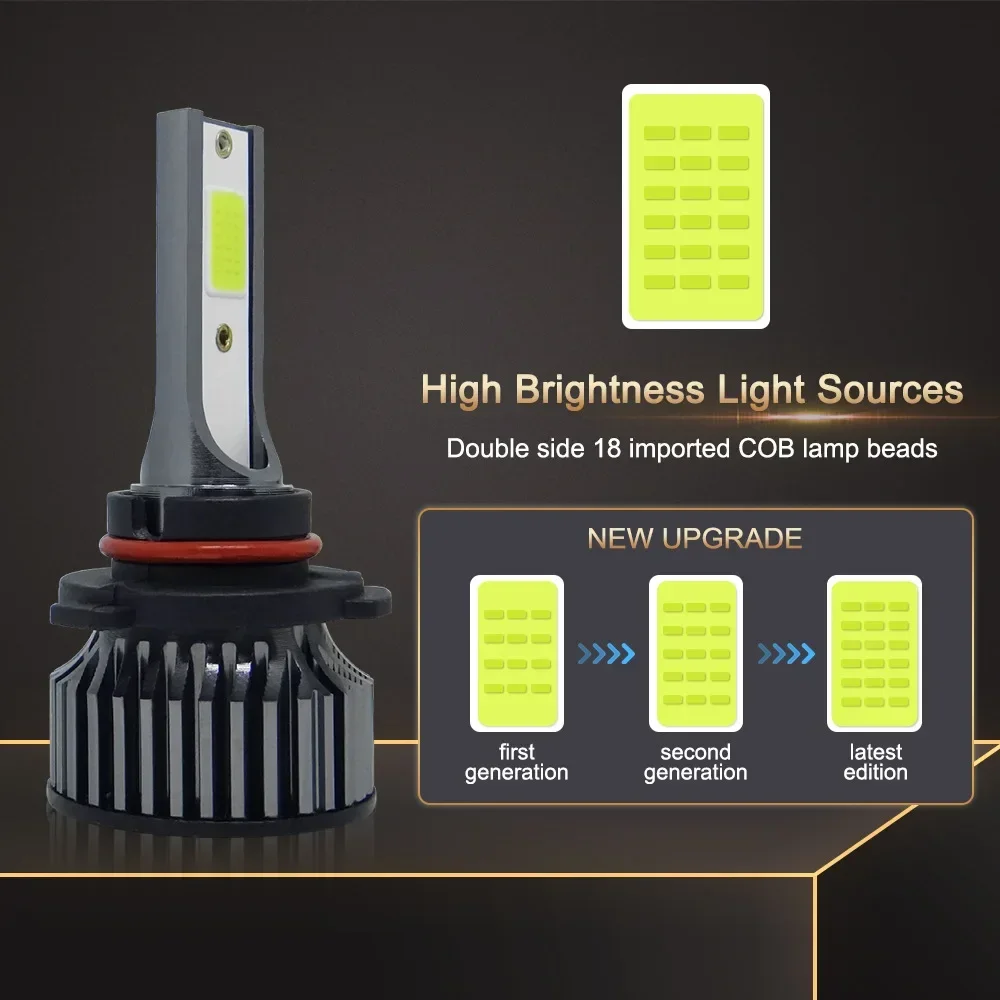 High Brightness Light Sources

Double side 18 imported COB lamp beads

NEW UPGRADE

first generation

second generation

latest edition