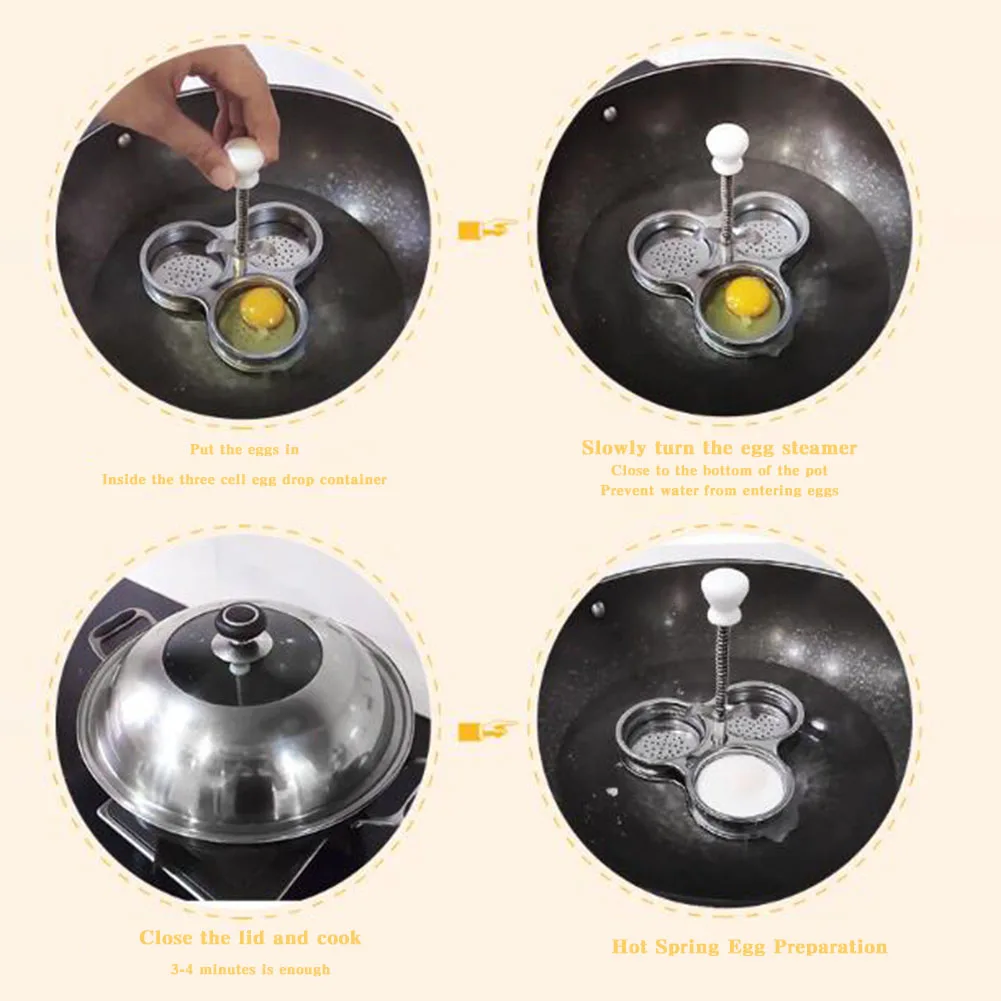 Put the eggs in

Inside the three cell egg drop container

Slowly turn the egg steamer

Close to the bottom of the pot

Prevent water from entering eggs

Close the lid and cook

3-4 minutes is enough

Hot Spring Egg Preparation