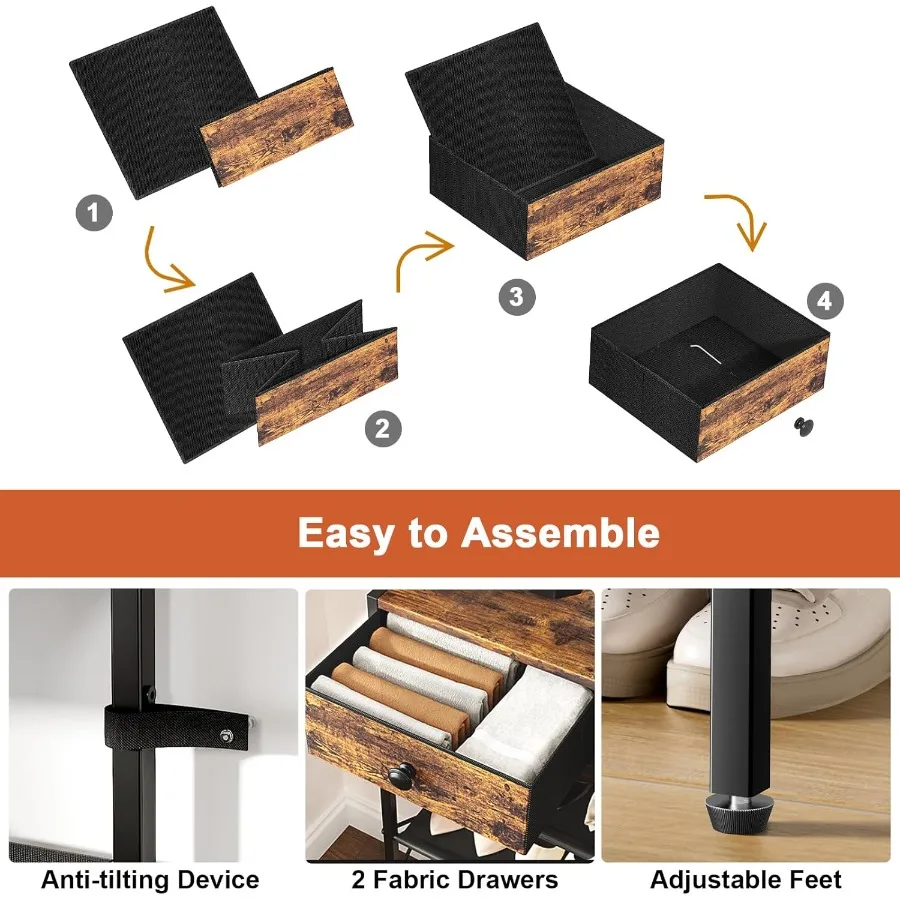 1

2

3

4

Easy to Assemble

Anti-tilting Device

2 Fabric Drawers

Adjustable Feet