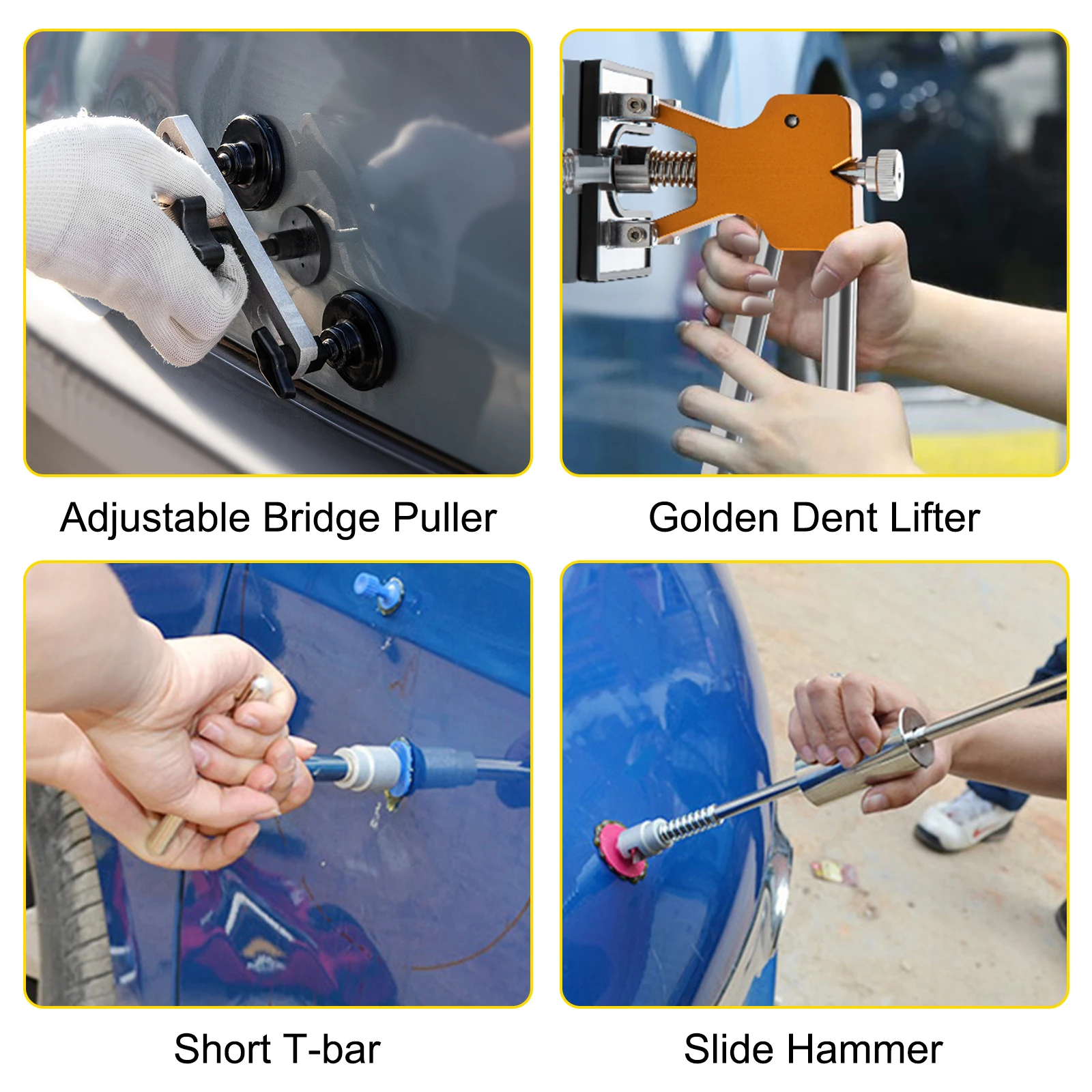 Adjustable Bridge Puller

Golden Dent Lifter

Short T-bar

Slide Hammer