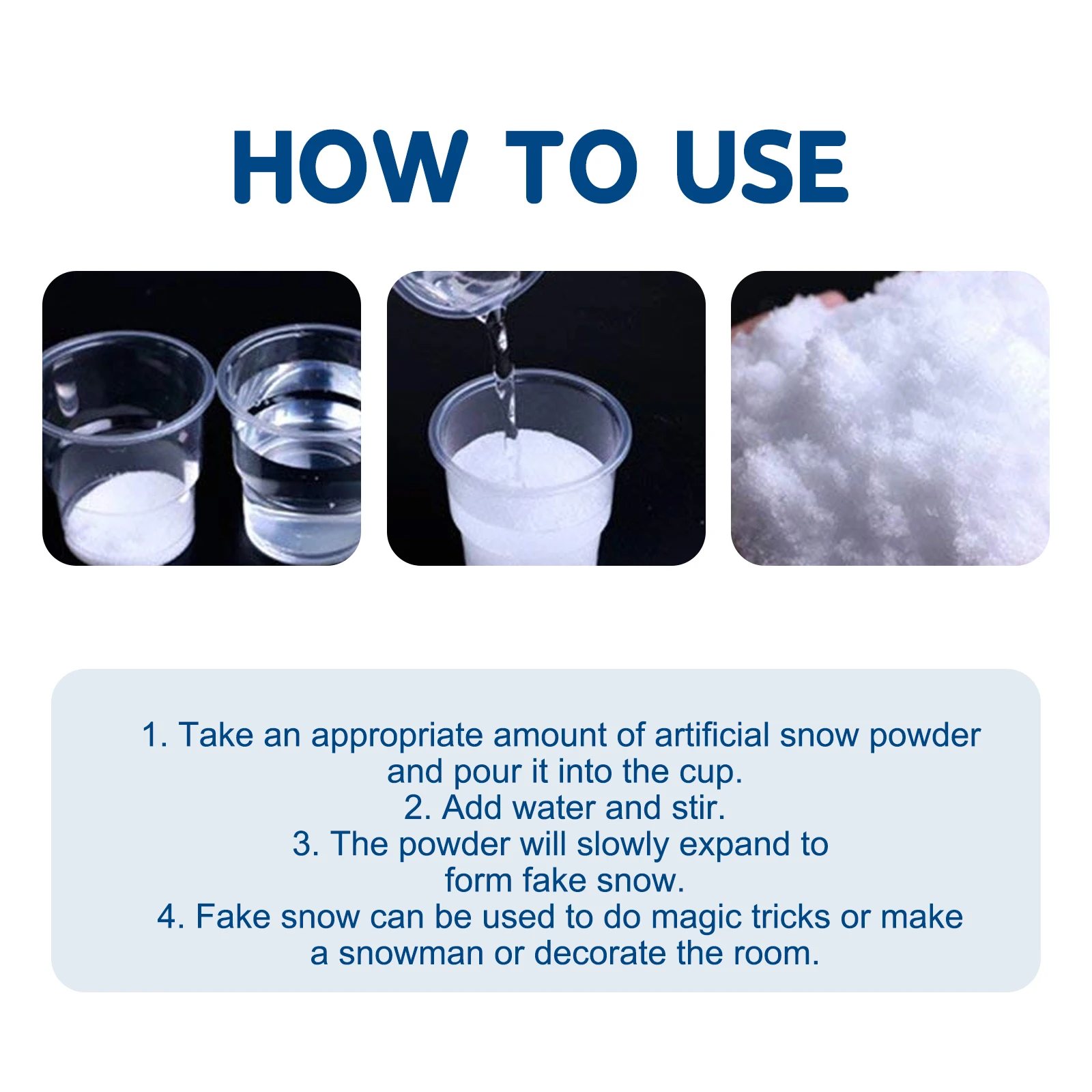 HOW TO USE

1. Take an appropriate amount of artificial snow powder and pour it into the cup.
2. Add water and stir.
3. The powder will slowly expand to form fake snow.
4. Fake snow can be used to do magic tricks or make a snowman or decorate the room.