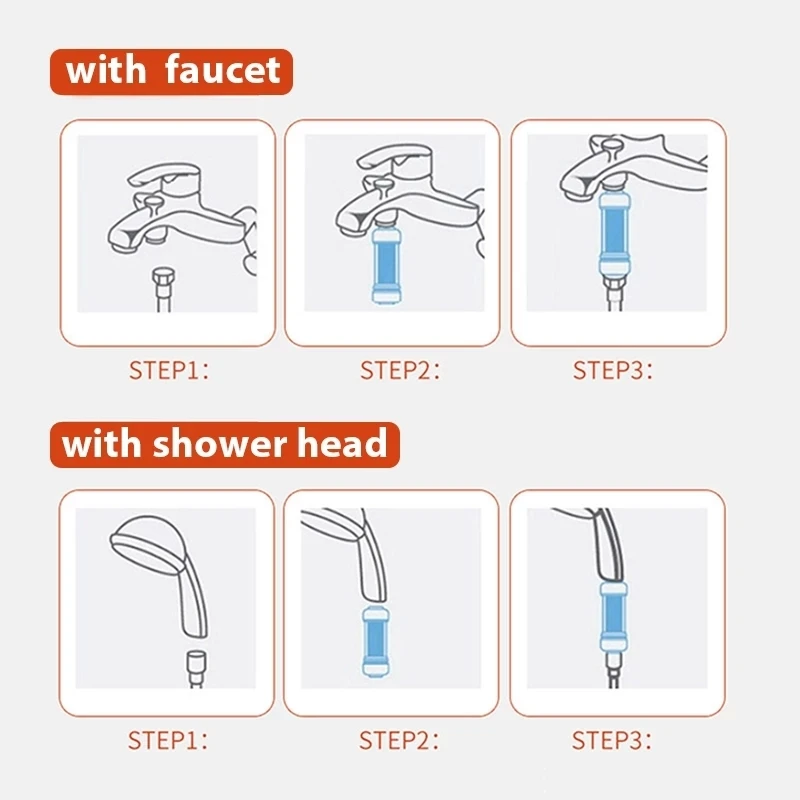 with faucet

STEP1:

STEP2:

STEP3:

with shower head

STEP1:

STEP2:

STEP3: