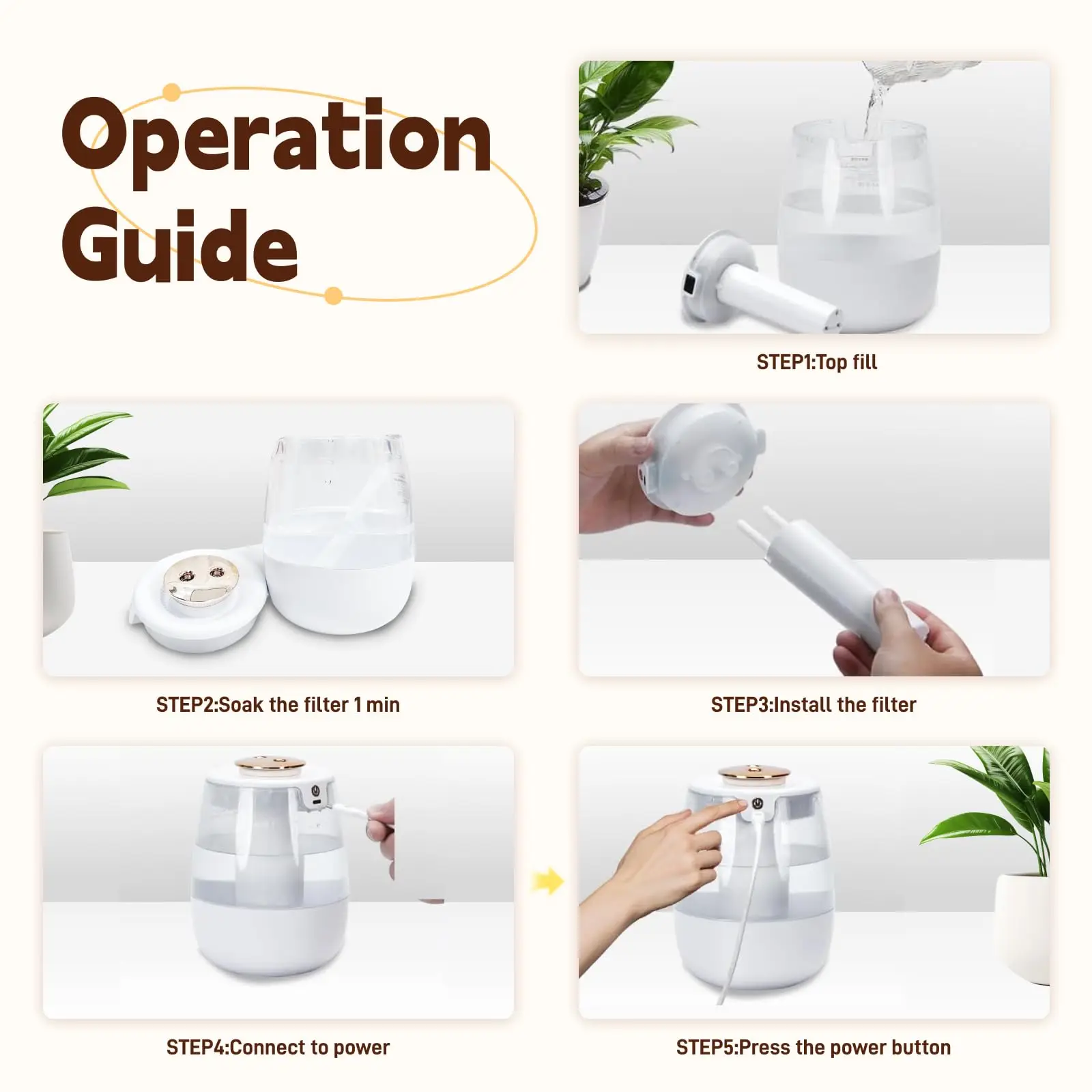 Operation Guide

STEP1:Top fill

STEP2:Soak the filter 1 min

STEP3:Install the filter

STEP4:Connect to power

STEP5:Press the power button