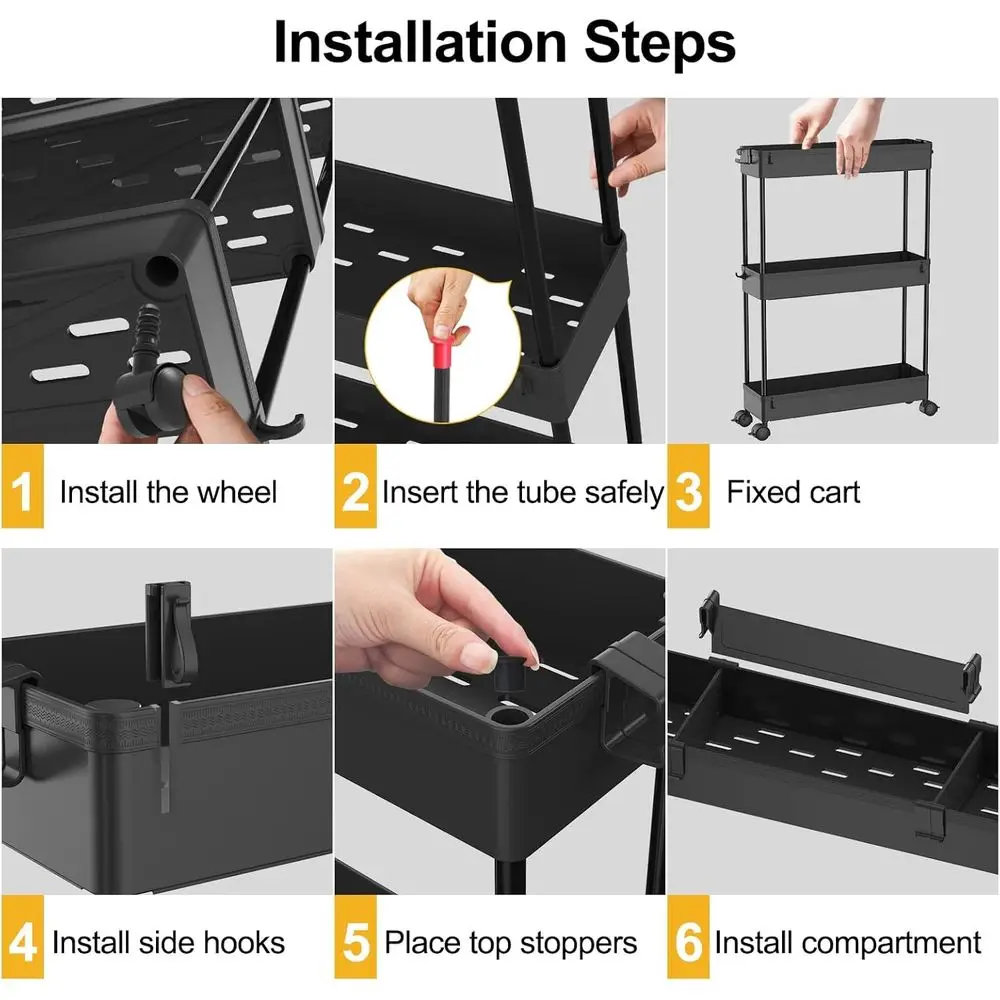 Installation Steps

1 Install the wheel

2 Insert the tube safely

3 Fixed cart

4 Install side hooks

5 Place top stoppers

6 Install compartment