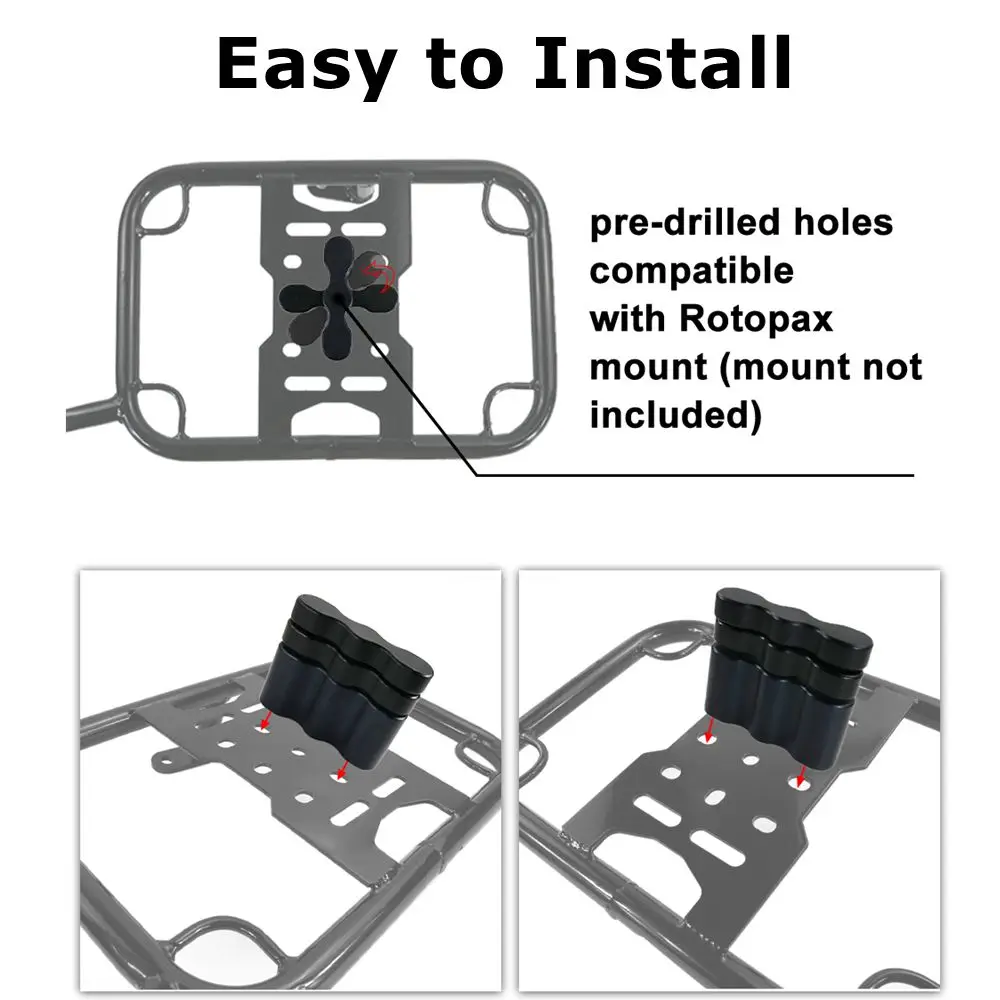 Easy to Install

pre-drilled holes compatible with Rotopax mount (mount not included)