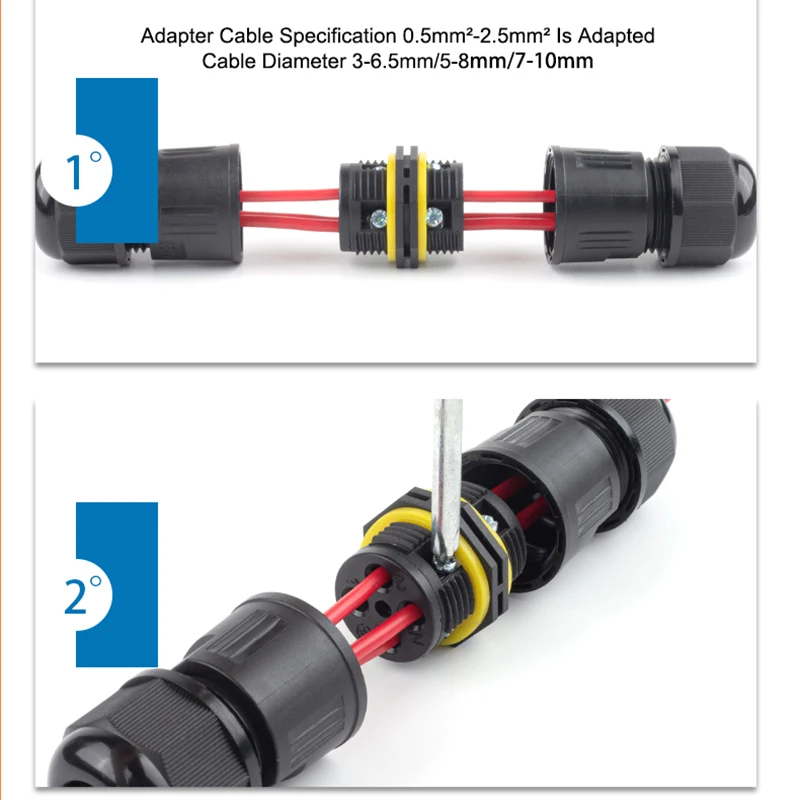 Adapter Cable Specification 0.5mm²-2.5mm² Is Adapted
Cable Diameter 3-6.5mm/5-8mm/7-10mm

1°

2°