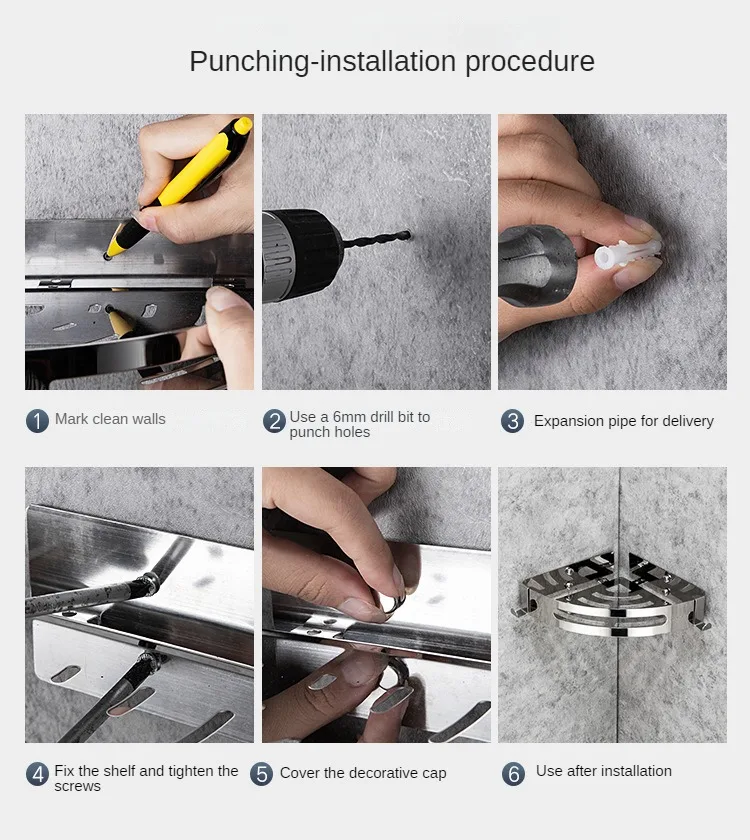 Punching-installation procedure

1 Mark clean walls

2 Use a 6mm drill bit to punch holes

3 Expansion pipe for delivery

4 Fix the shelf and tighten the screws

5 Cover the decorative cap

6 Use after installation