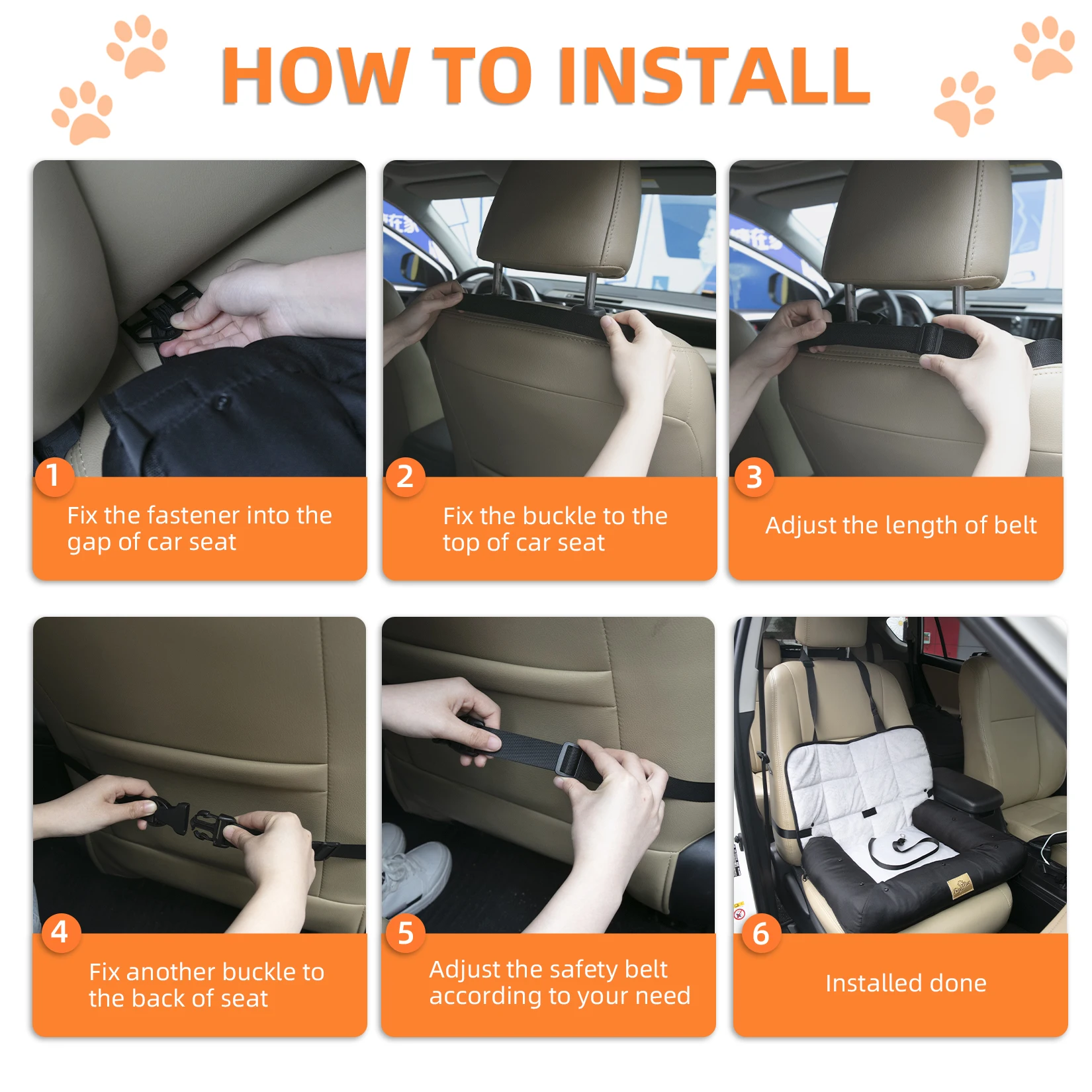 HOW TO INSTALL

1
Fix the fastener into the gap of car seat

2
Fix the buckle to the top of car seat

3
Adjust the length of belt

4
Fix another buckle to the back of seat

5
Adjust the safety belt according to your need

6
Installed done