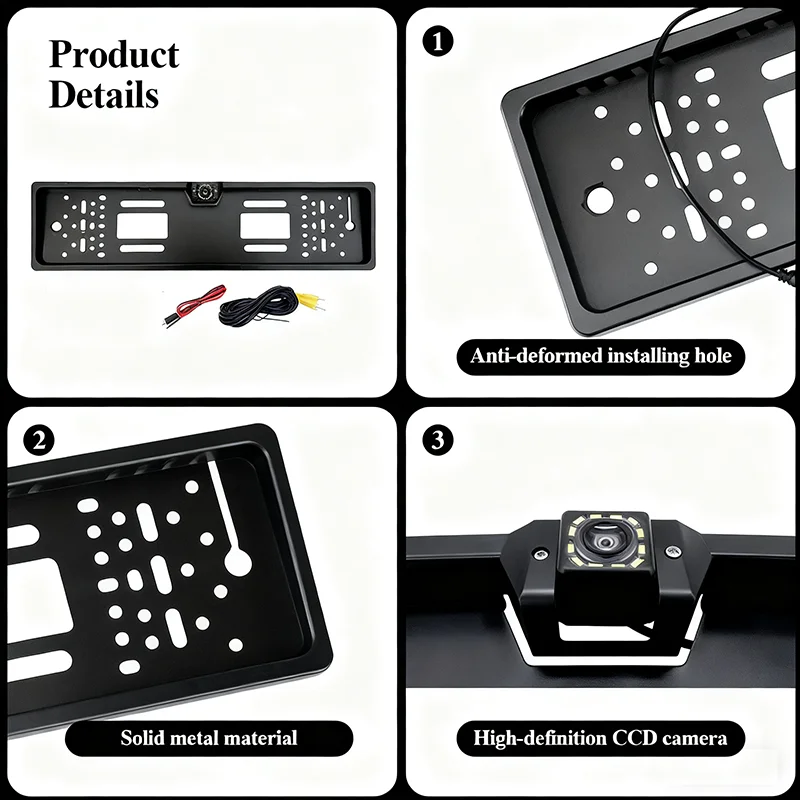 Product Details

1

Anti-deformed installing hole

2

Solid metal material

3

High-definition CCD camera