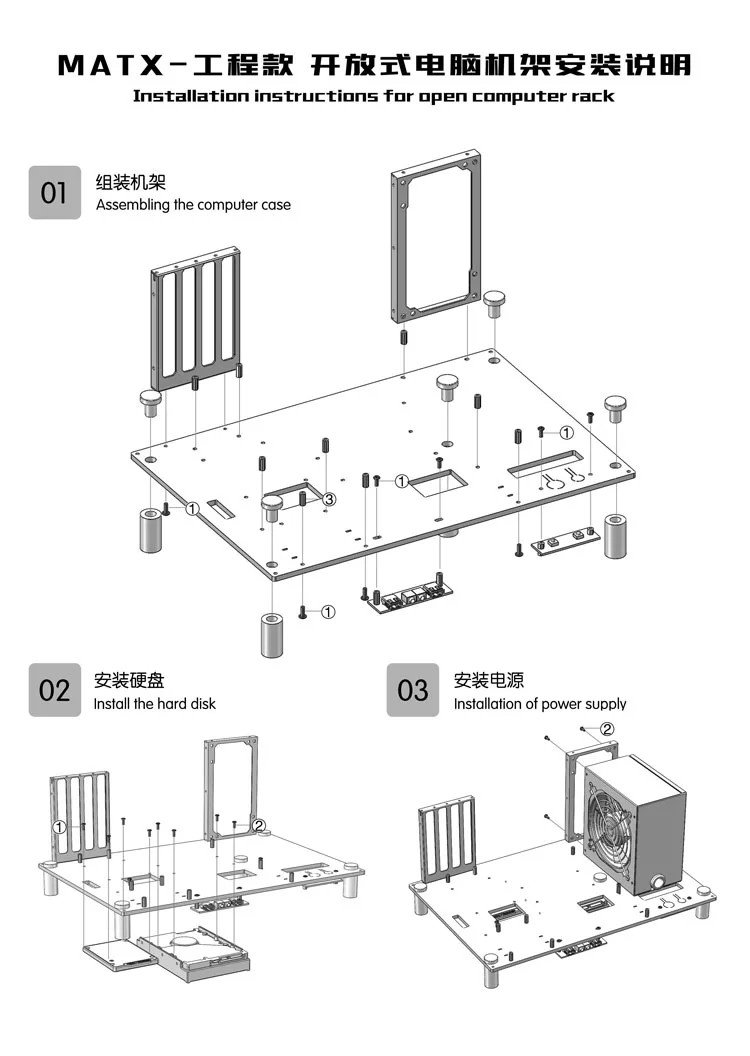 MATX-工程款 开放式电脑机架安装说明
Installation instructions for open computer rack

01
组装机架
Assembling the computer case

①
①
③
①
①

02
安装硬盘
Install the hard disk

①
②

03
安装电源
Installation of power supply

②