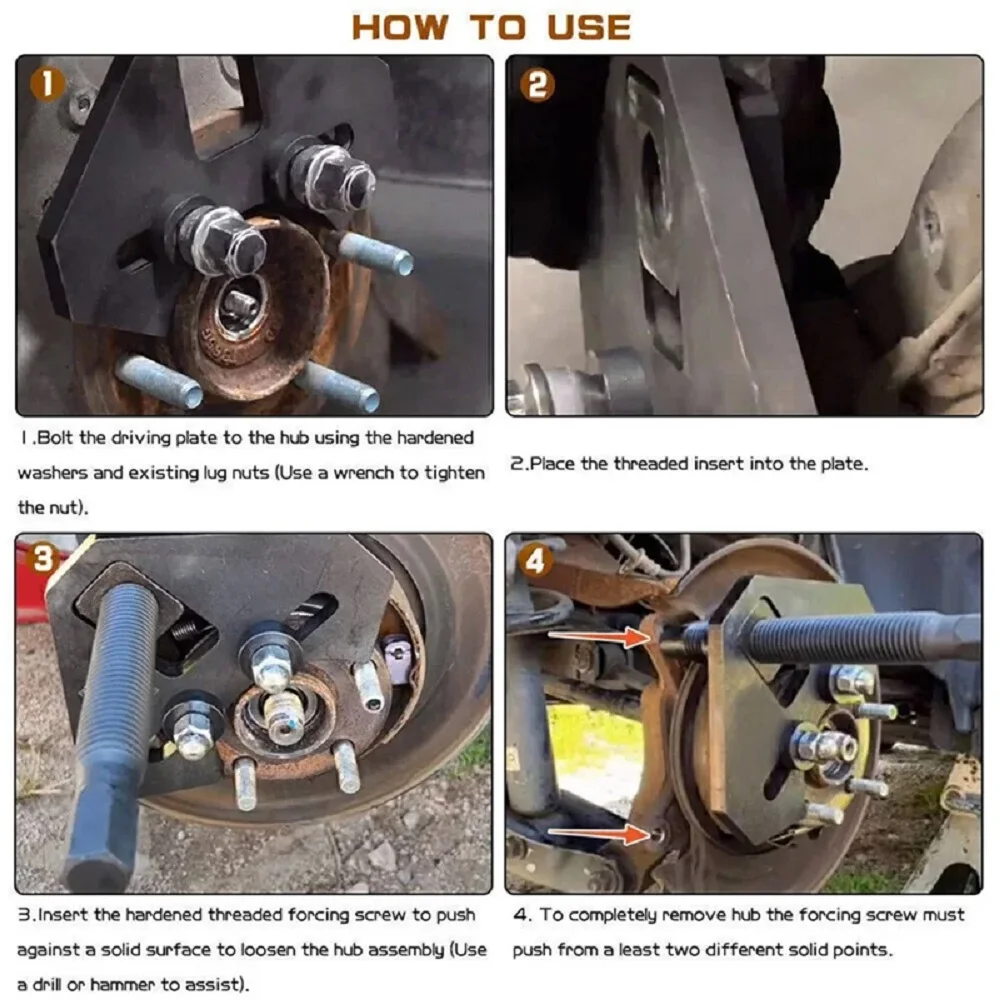 HOW TO USE

1

2

1.Bolt the driving plate to the hub using the hardened washers and existing lug nuts (Use a wrench to tighten the nut).

2.Place the threaded insert into the plate.

3

4

3.Insert the hardened threaded forcing screw to push against a solid surface to loosen the hub assembly (Use a drill or hammer to assist).

4. To completely remove hub the forcing screw must push from a least two different solid points.