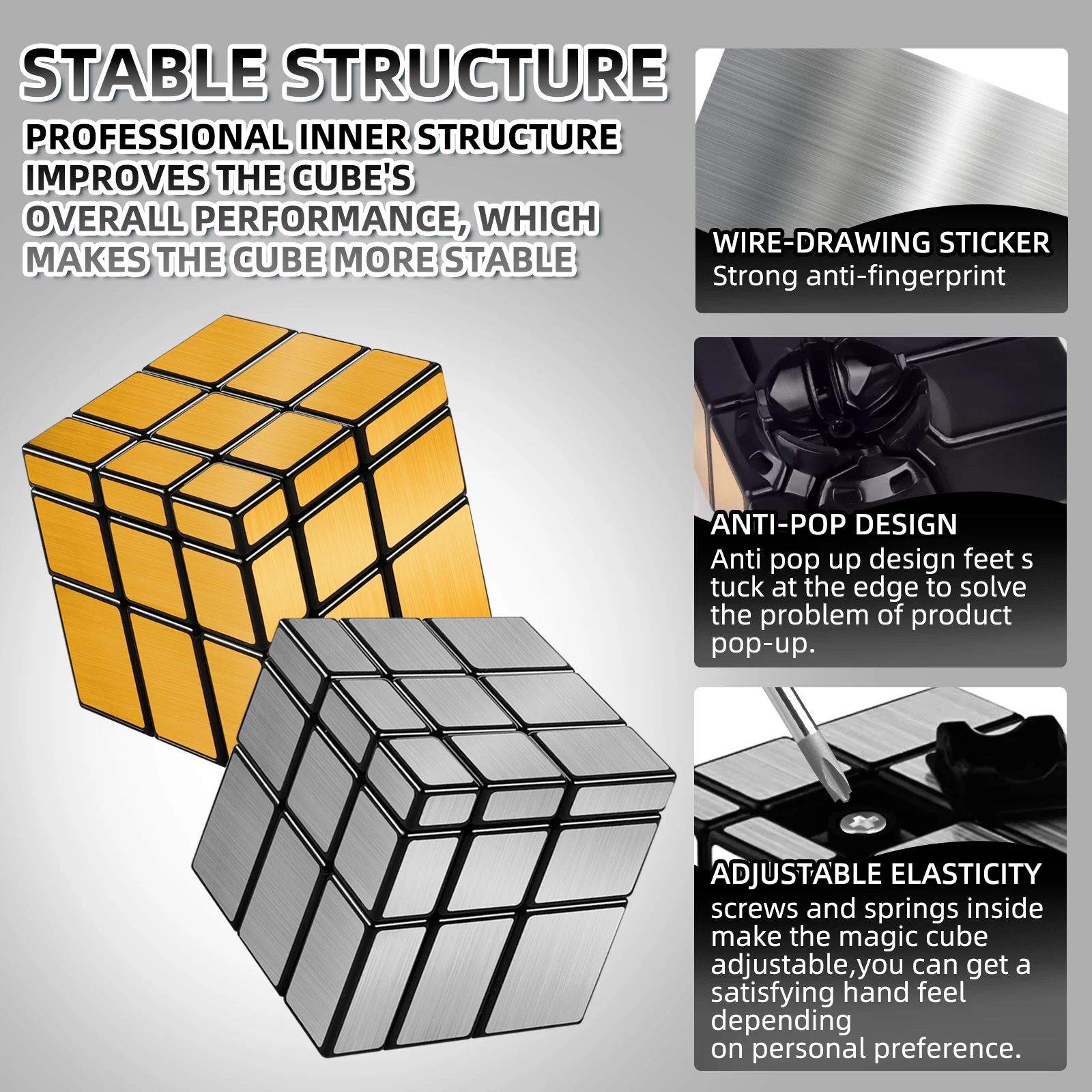 STABLE STRUCTURE

PROFESSIONAL INNER STRUCTURE IMPROVES THE CUBE'S OVERALL PERFORMANCE, WHICH MAKES THE CUBE MORE STABLE

WIRE-DRAWING STICKER
Strong anti-fingerprint

ANTI-POP DESIGN
Anti pop up design feet s tuck at the edge to solve the problem of product pop-up.

ADJUSTABLE ELASTICITY
screws and springs inside make the magic cube adjustable,you can get a satisfying hand feel depending
on personal preference.