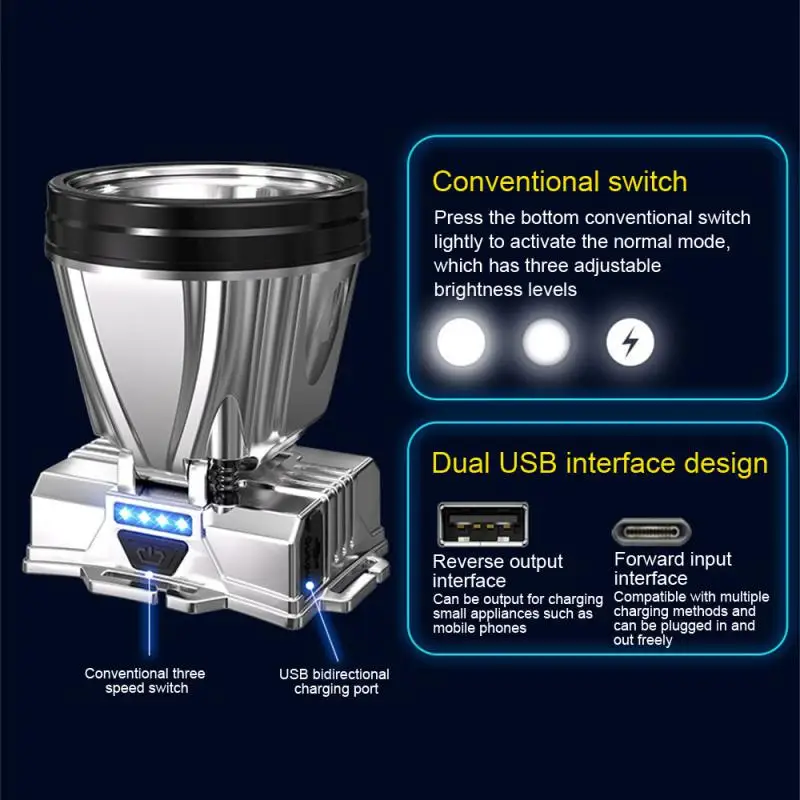 Conventional switch

Press the bottom conventional switch lightly to activate the normal mode, which has three adjustable brightness levels

Dual USB interface design

Reverse output interface
Can be output for charging small appliances such as mobile phones

Forward input interface
Compatible with multiple charging methods and can be plugged in and out freely

Conventional three speed switch

USB bidirectional charging port