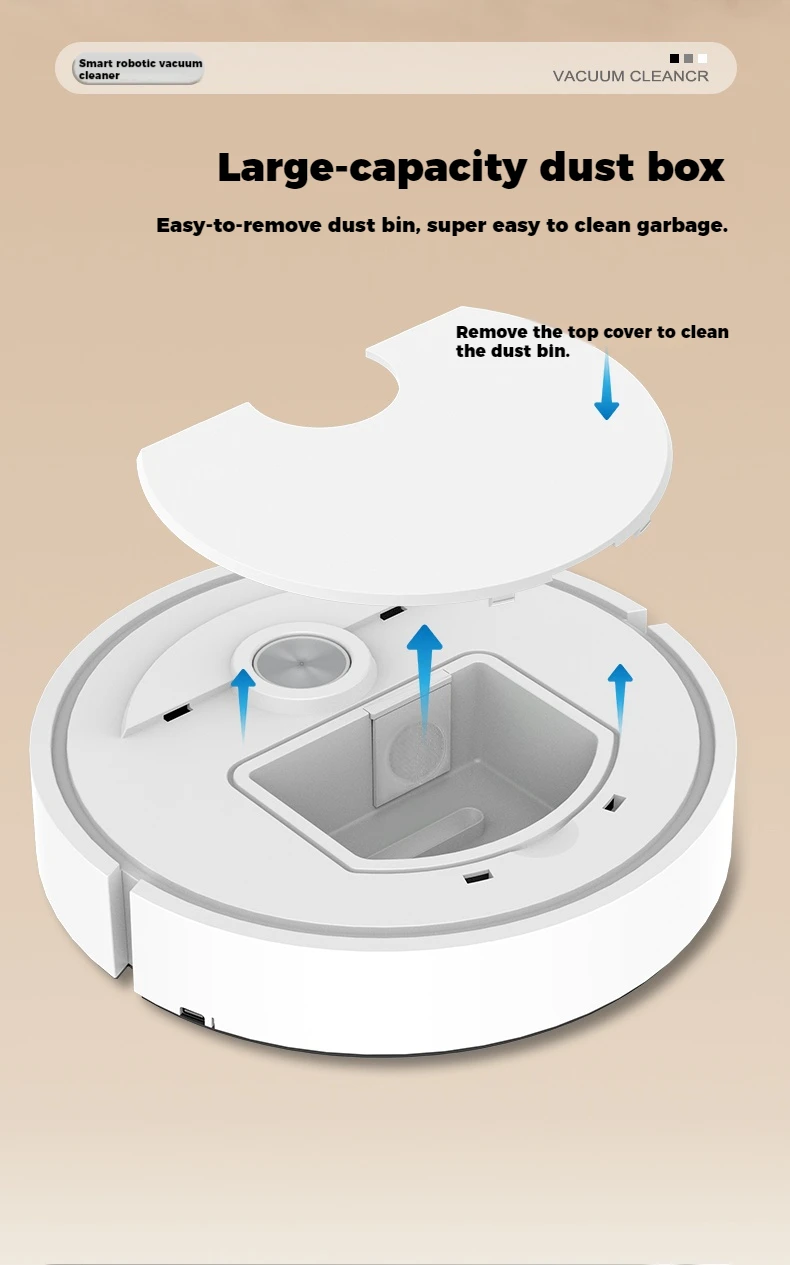 Smart robotic vacuum cleaner

VACUUM CLEANCR

Large-capacity dust box

Easy-to-remove dust bin, super easy to clean garbage.

Remove the top cover to clean the dust bin.