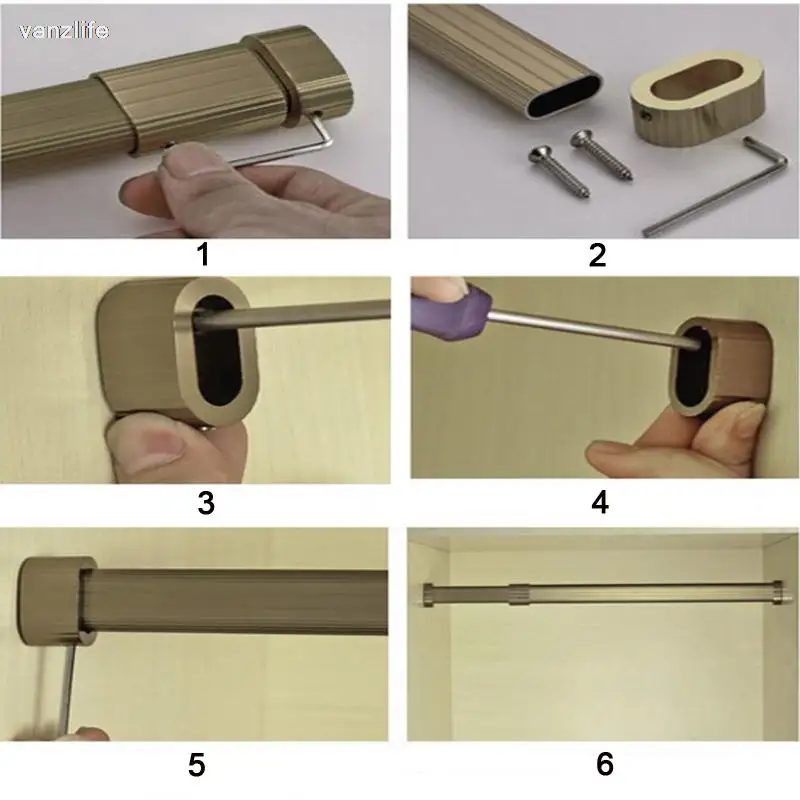 vanzlife

1

2

3

4

5

6