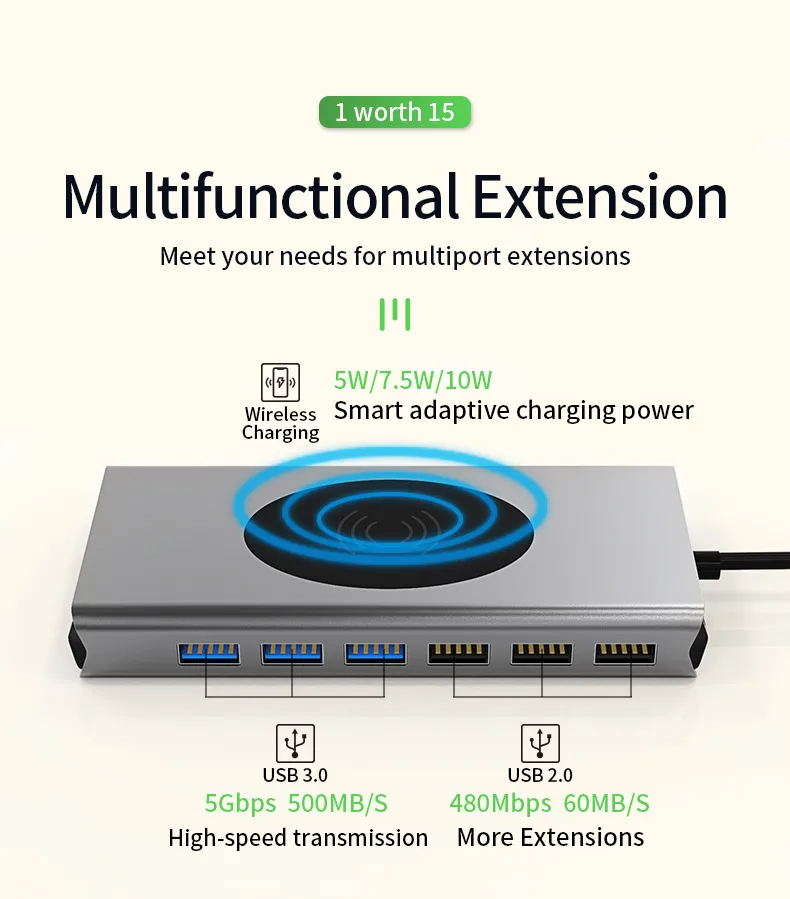 1 worth 15

Multifunctional Extension

Meet your needs for multiport extensions

Wireless Charging

5W/7.5W/10W
Smart adaptive charging power

USB 3.0
5Gbps 500MB/S
High-speed transmission

USB 2.0
480Mbps 60MB/S
More Extensions