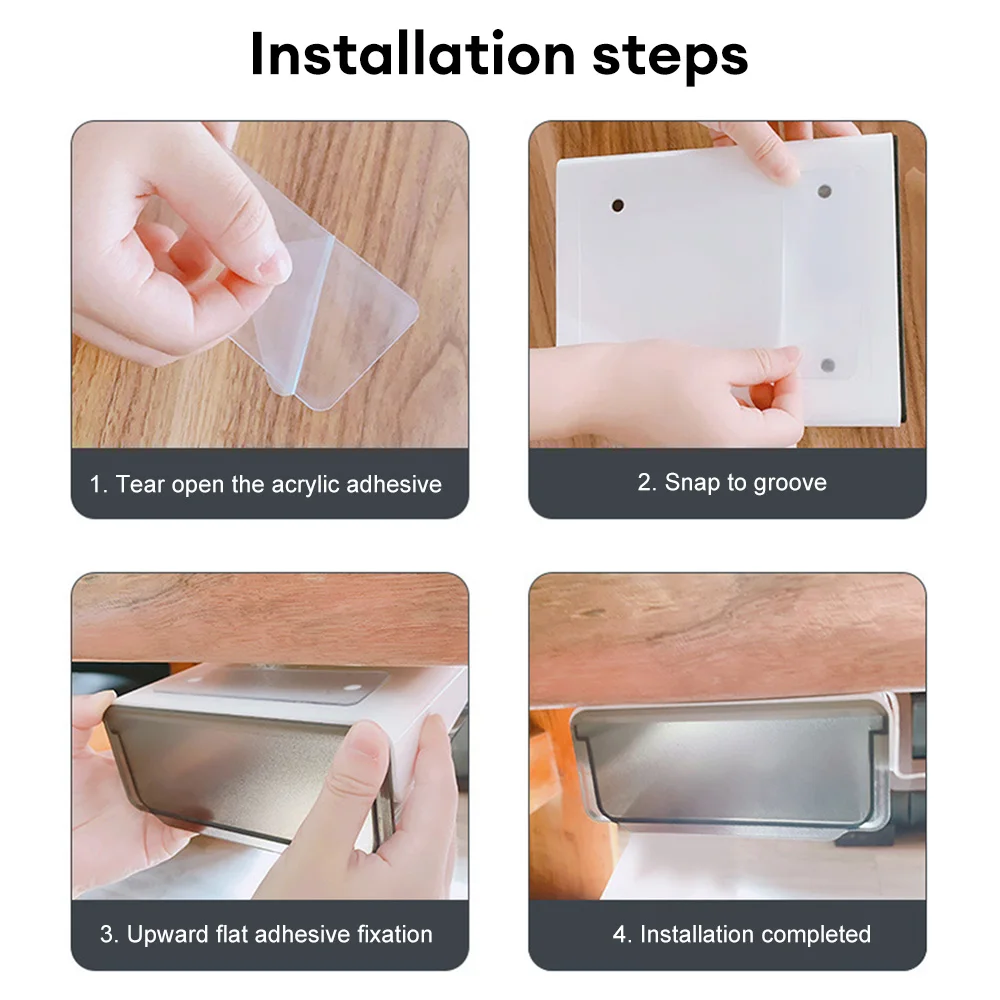 Installation steps

1. Tear open the acrylic adhesive

2. Snap to groove

3. Upward flat adhesive fixation

4. Installation completed