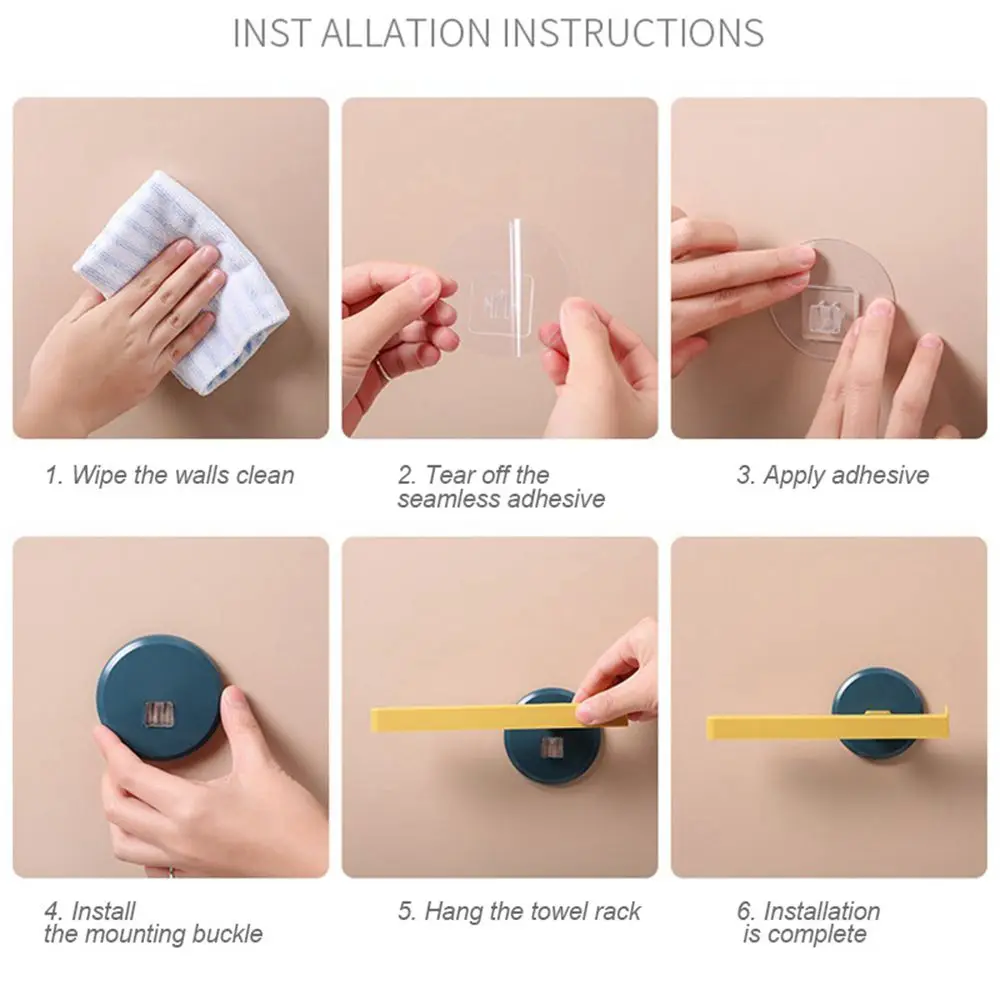 INST ALLATION INSTRUCTIONS

1. Wipe the walls clean

2. Tear off the seamless adhesive

3. Apply adhesive

4. Install the mounting buckle

5. Hang the towel rack

6. Installation is complete