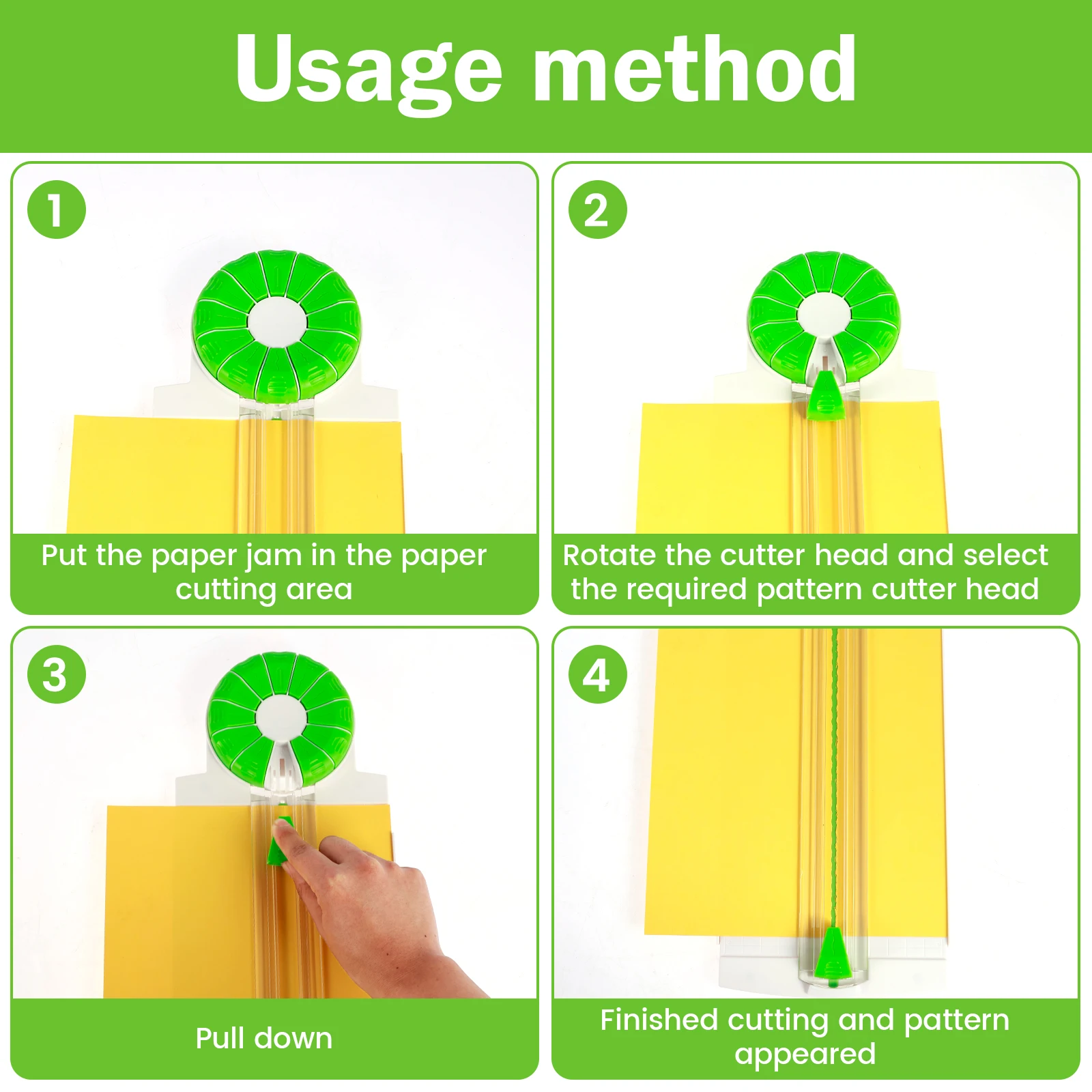 Usage method

1

Put the paper jam in the paper cutting area

2

Rotate the cutter head and select the required pattern cutter head

3

Pull down

4

Finished cutting and pattern appeared