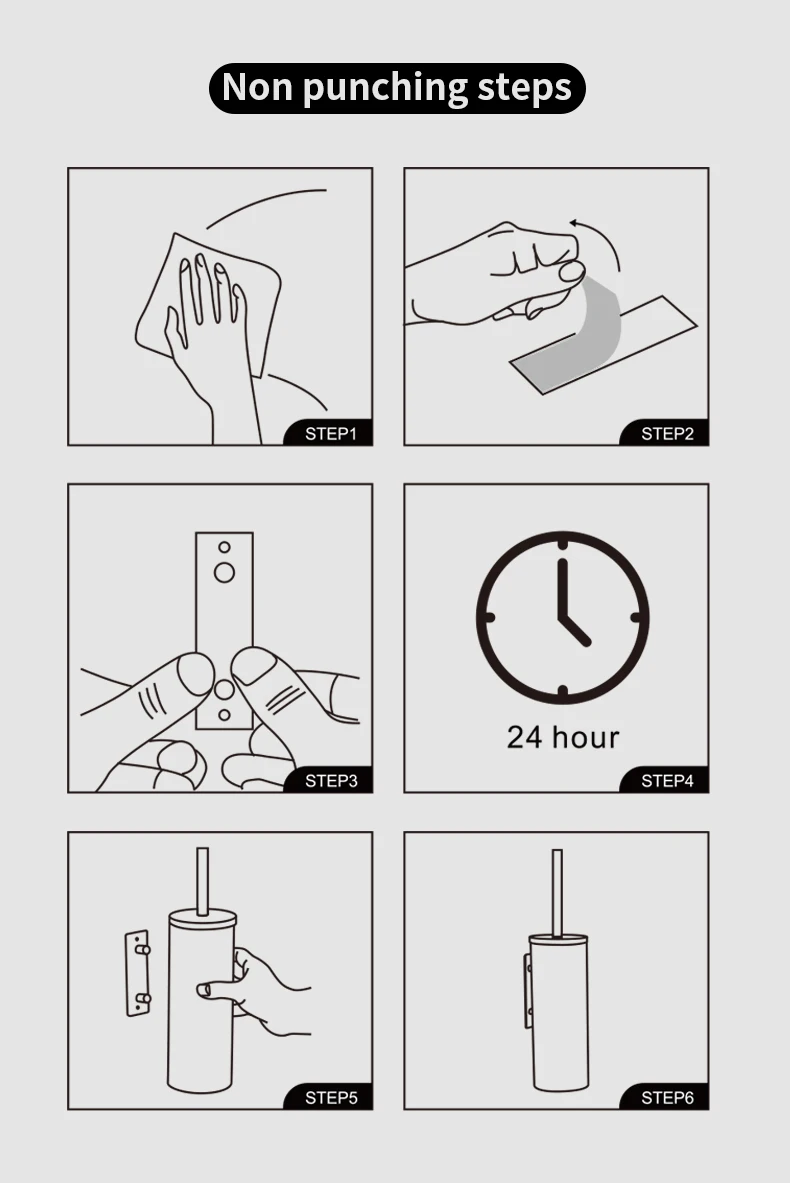 Non punching steps

STEP1

STEP2

STEP3

24 hour

STEP4

STEP5

STEP6