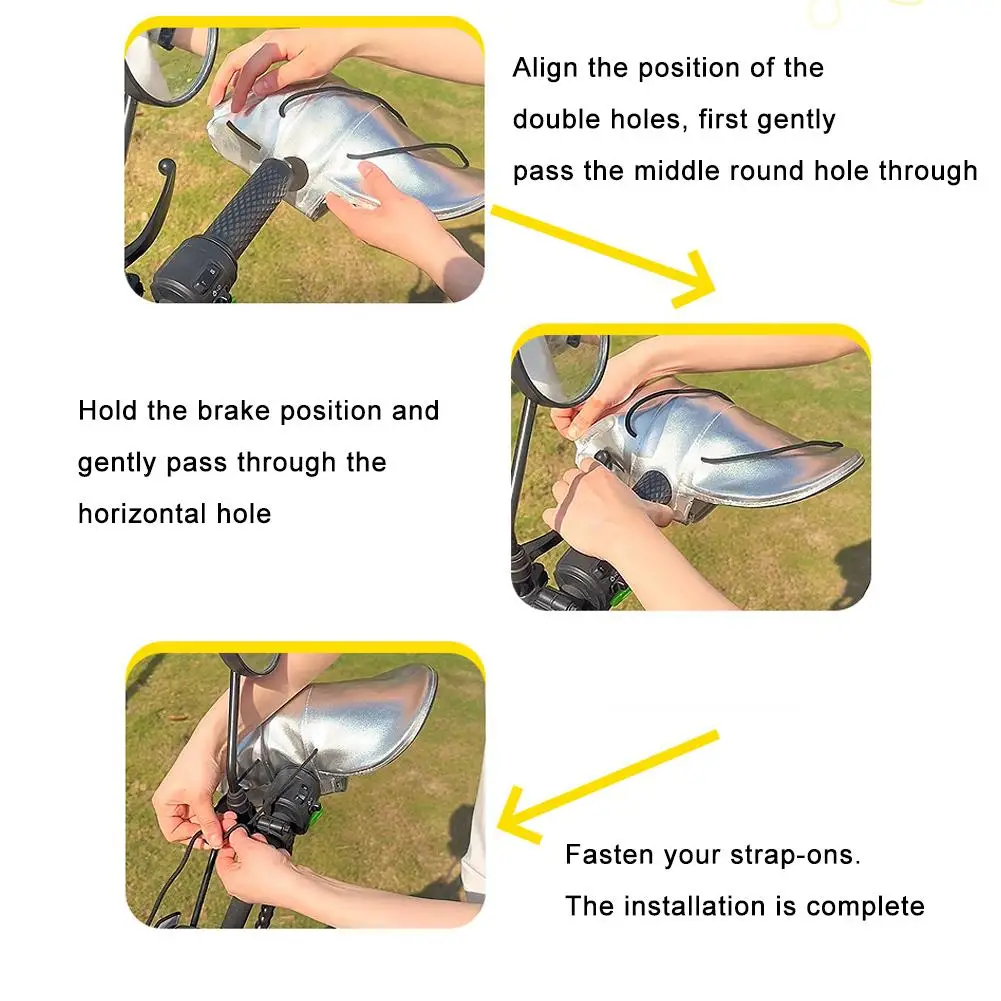 Align the position of the double holes, first gently pass the middle round hole through

Hold the brake position and gently pass through the horizontal hole

Fasten your strap-ons.
The installation is complete