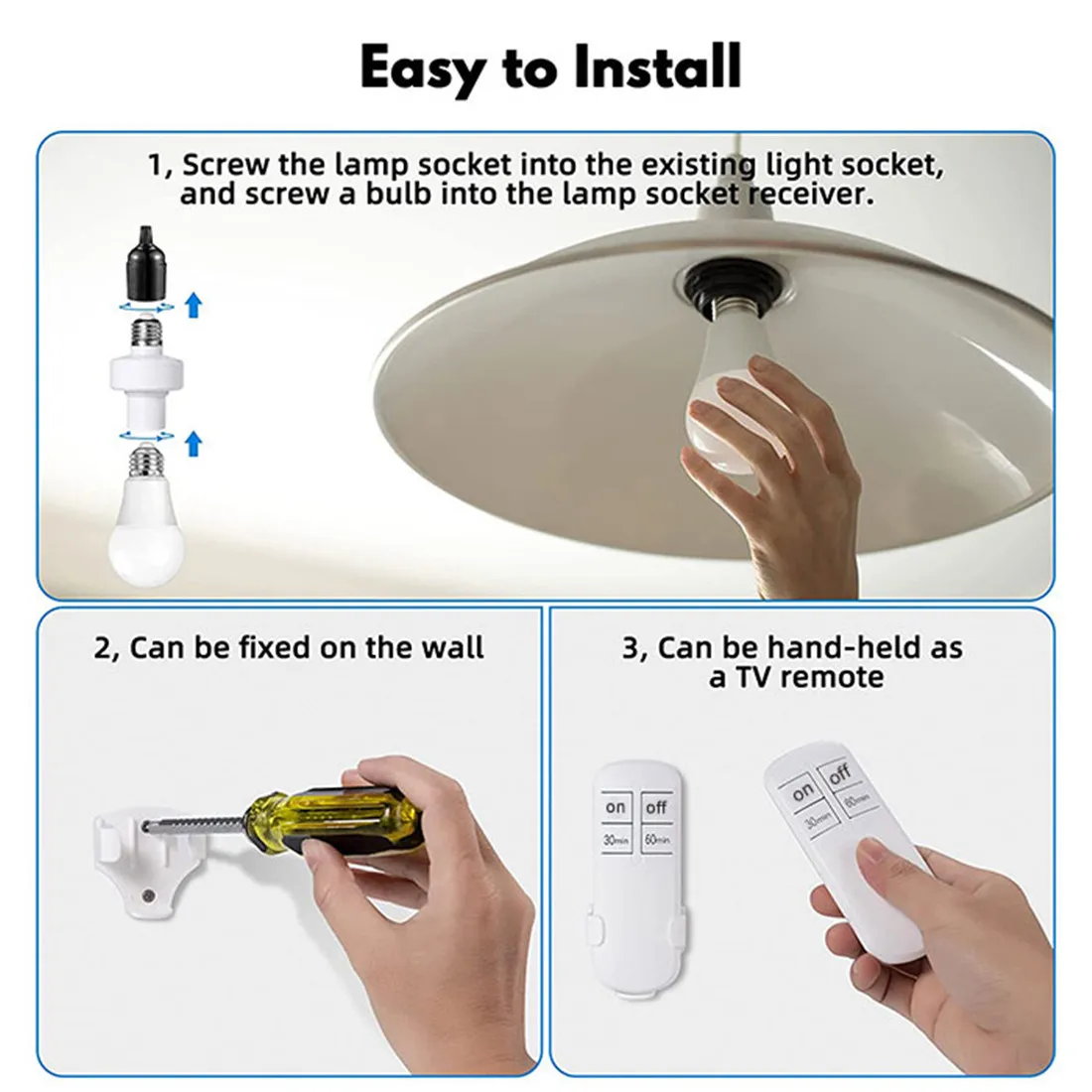 Easy to Install

1, Screw the lamp socket into the existing light socket, and screw a bulb into the lamp socket receiver.

2, Can be fixed on the wall

3, Can be hand-held as a TV remote

on off
30min 60min

on off
30min 60min