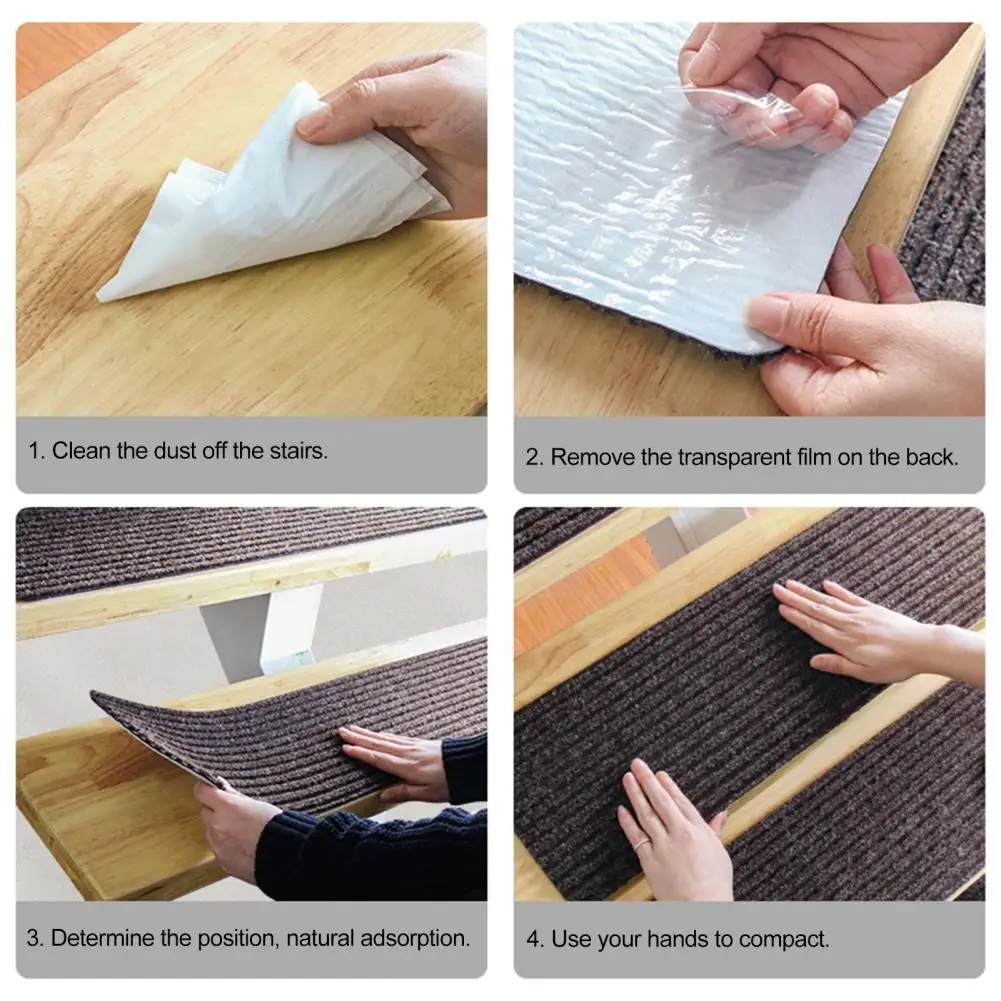 1. Clean the dust off the stairs.

2. Remove the transparent film on the back.

3. Determine the position, natural adsorption.

4. Use your hands to compact.