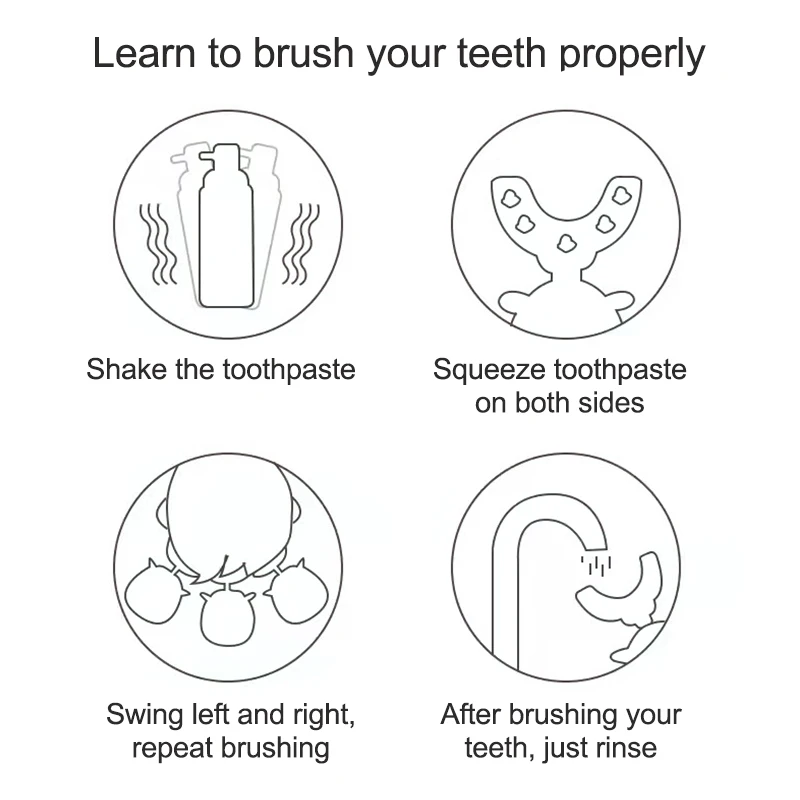 Learn to brush your teeth properly

Shake the toothpaste

Squeeze toothpaste on both sides

Swing left and right, repeat brushing

After brushing your teeth, just rinse