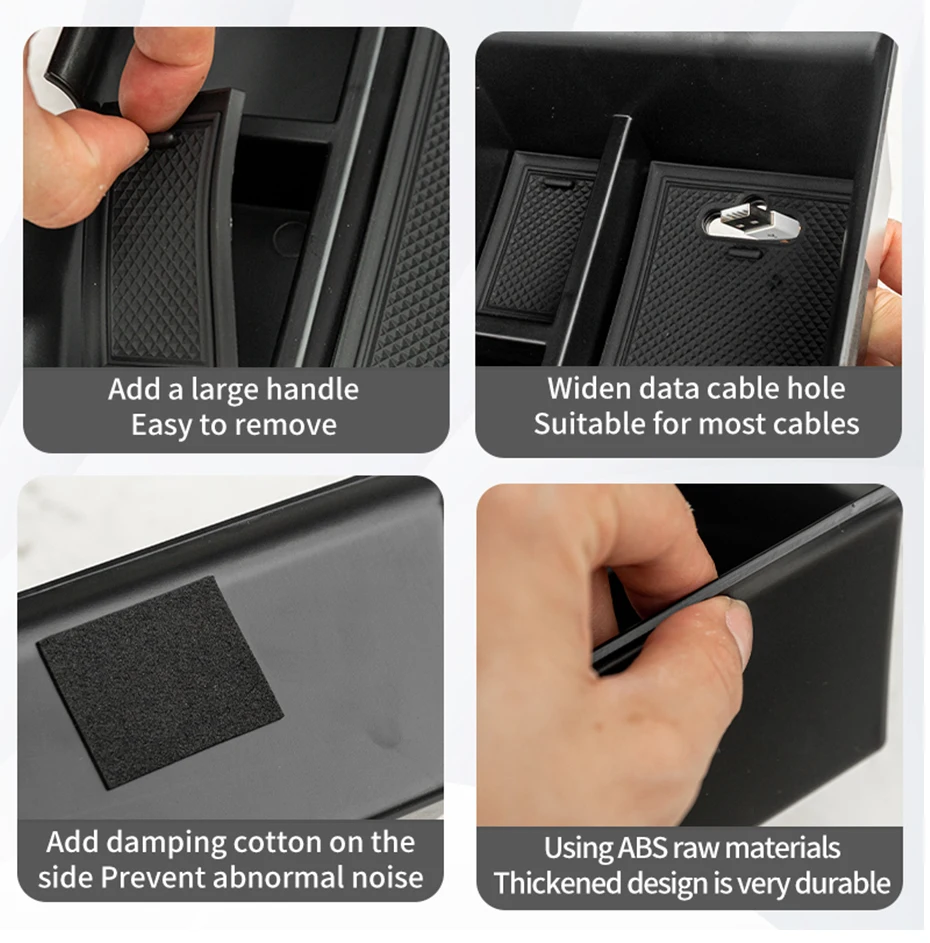 Add a large handle
Easy to remove

Widen data cable hole
Suitable for most cables

Add damping cotton on the side Prevent abnormal noise

Using ABS raw materials
Thickened design is very durable