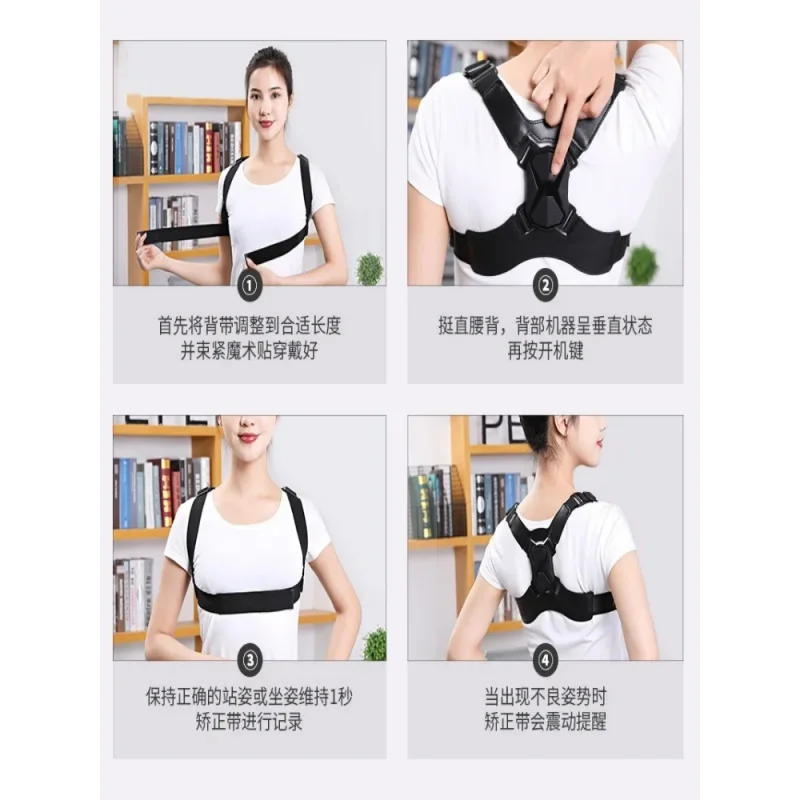 ①
首先将背带调整到合适长度
并束紧魔术贴穿戴好

②
挺直腰背，背部机器呈垂直状态
再按开机键

③
保持正确的站姿或坐姿维持1秒
矫正带进行记录

④
当出现不良姿势时
矫正带会震动提醒