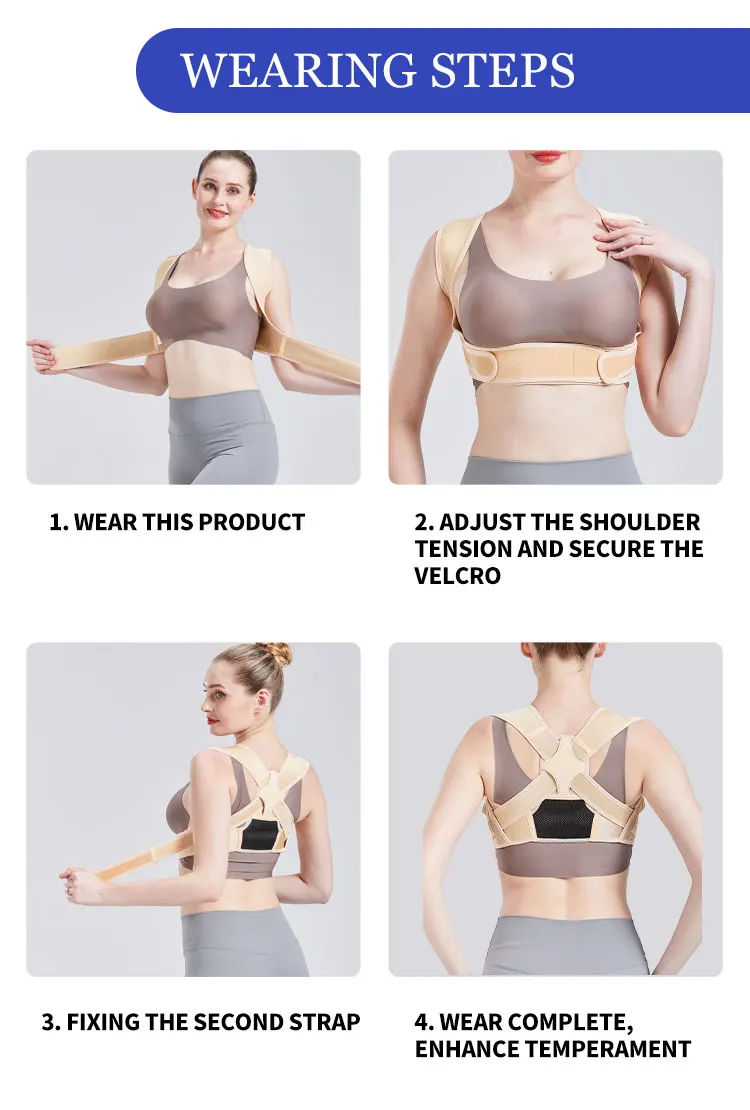 WEARING STEPS

1. WEAR THIS PRODUCT

2. ADJUST THE SHOULDER TENSION AND SECURE THE VELCRO

3. FIXING THE SECOND STRAP

4. WEAR COMPLETE, ENHANCE TEMPERAMENT