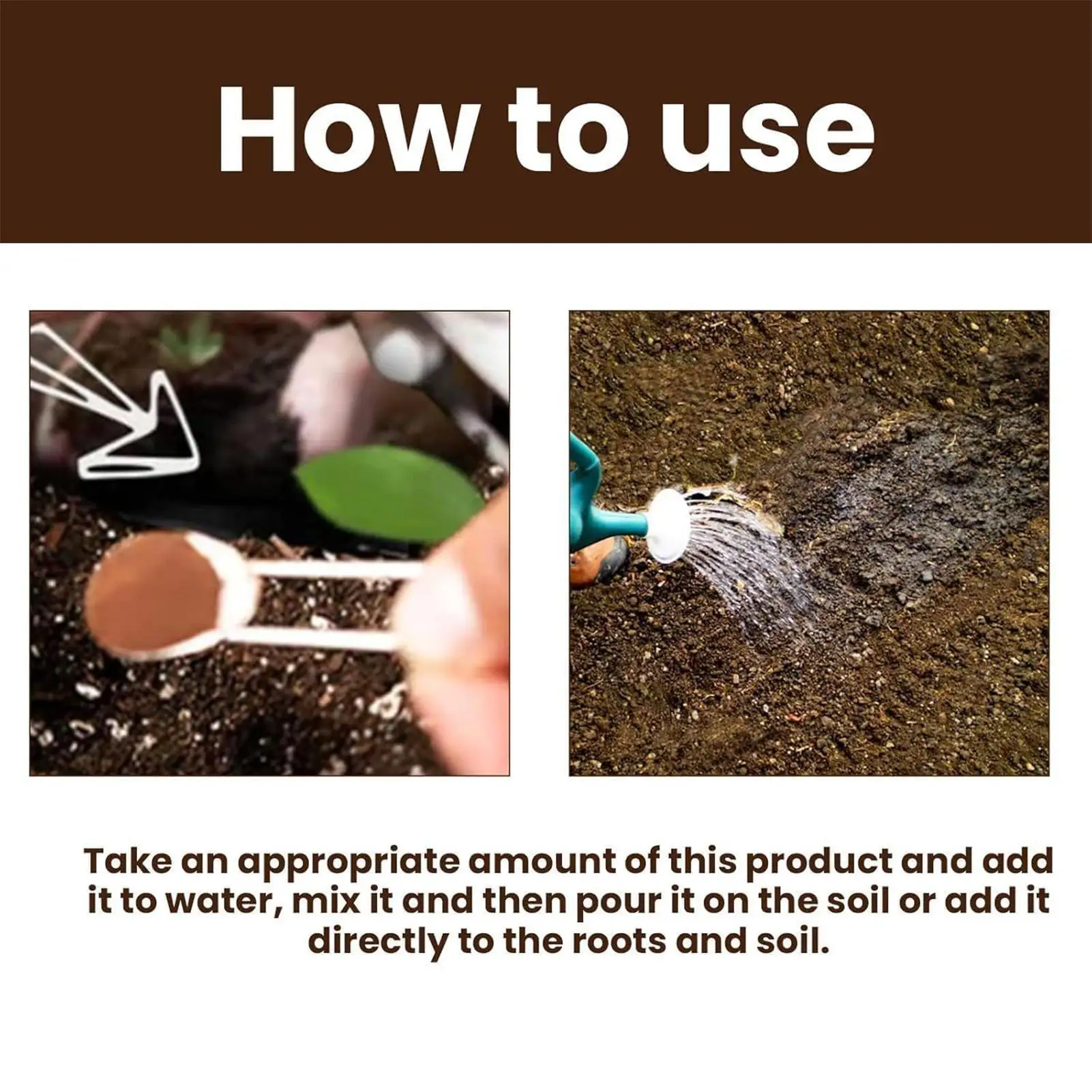 How to use

Take an appropriate amount of this product and add it to water, mix it and then pour it on the soil or add it directly to the roots and soil.