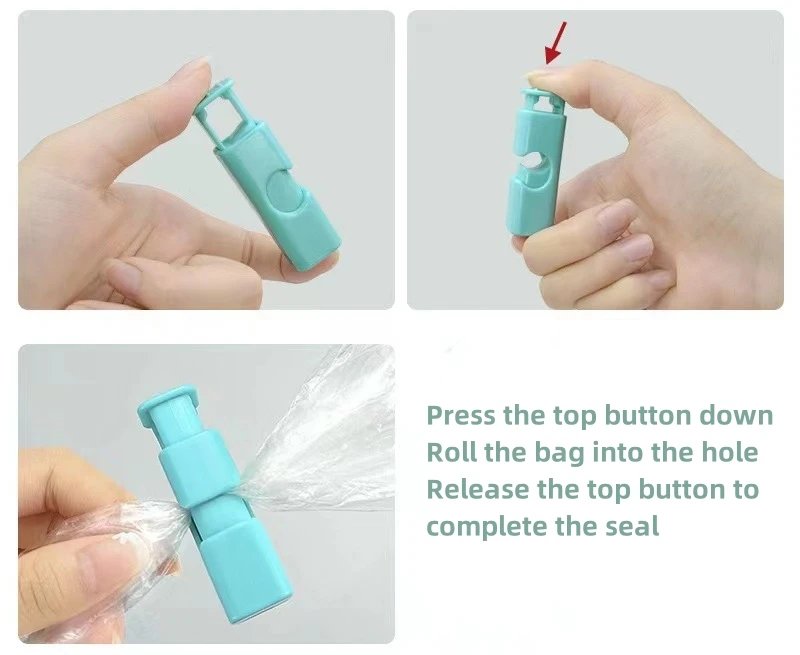 Press the top button down
Roll the bag into the hole
Release the top button to complete the seal