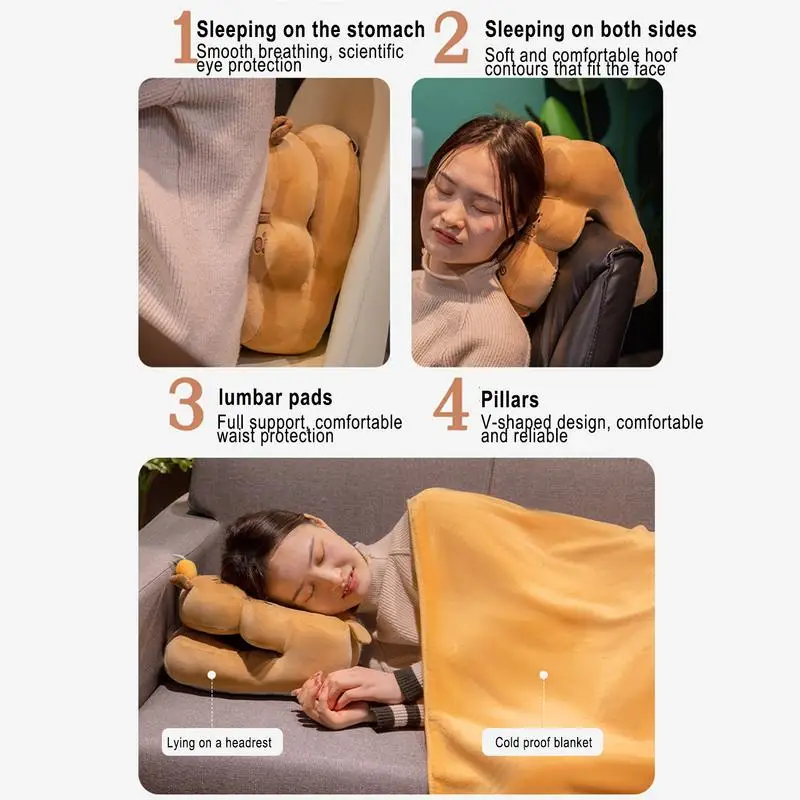 1 Sleeping on the stomach
Smooth breathing, scientific eye protection

2 Sleeping on both sides
Soft and comfortable hoof contours that fit the face

3 lumbar pads
Full support, comfortable waist protection

4 Pillars
V-shaped design, comfortable and reliable

Lying on a headrest

Cold proof blanket